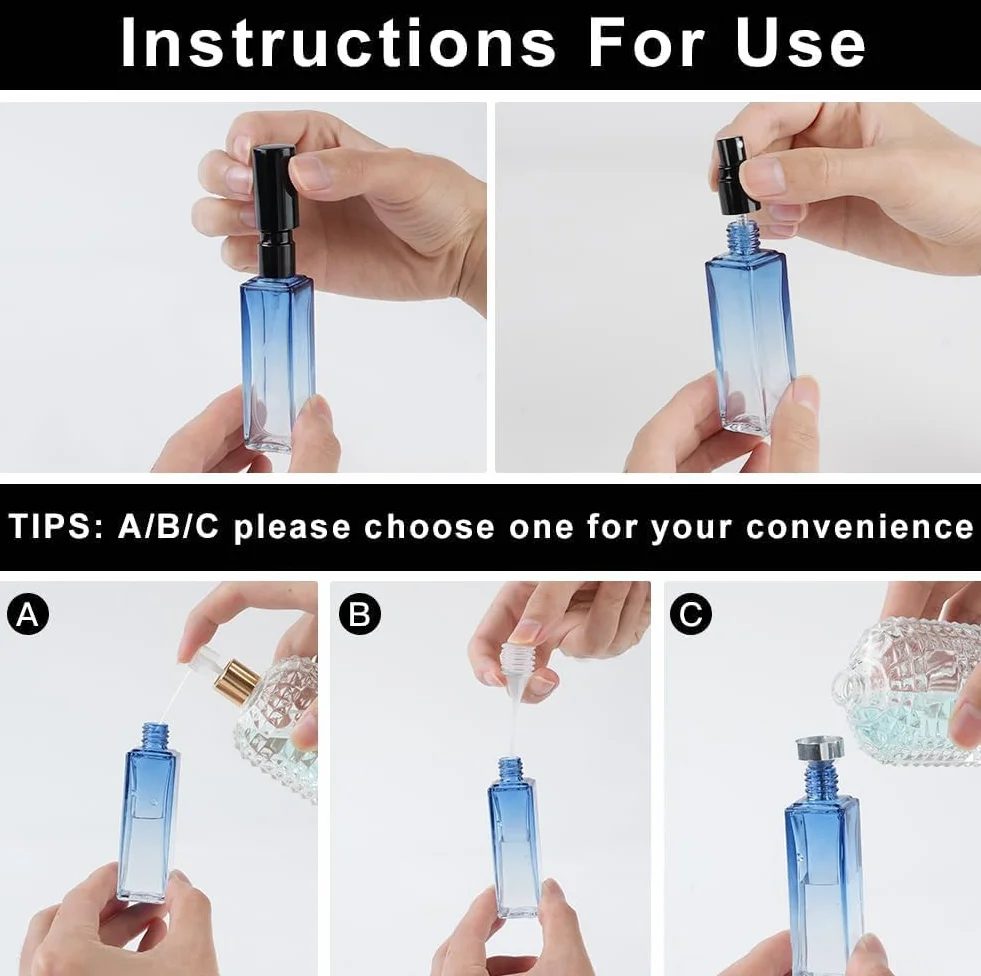 Instructions For Use

TIPS: A/B/C please choose one for your convenience

A

B

C