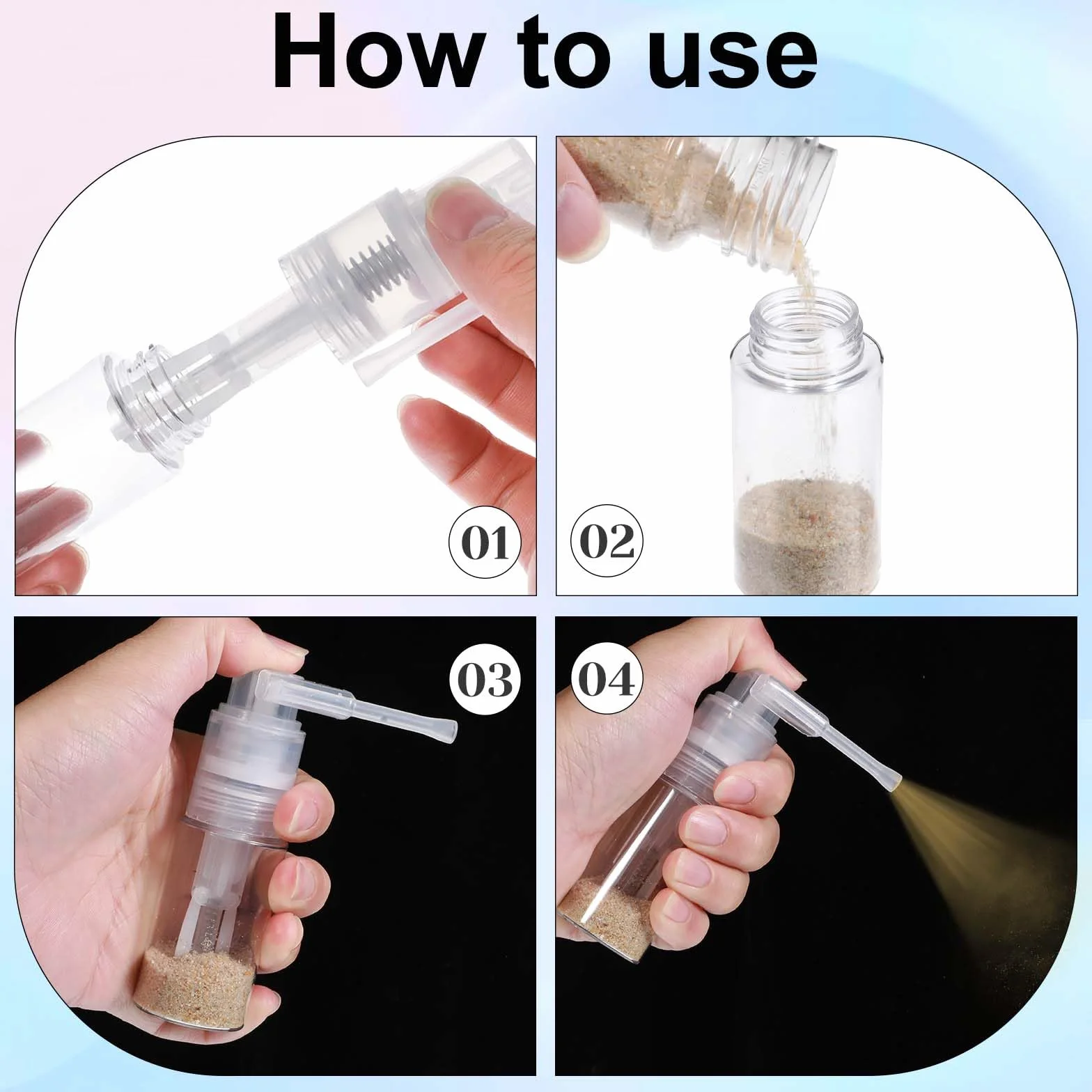 How to use

01

02

03

04