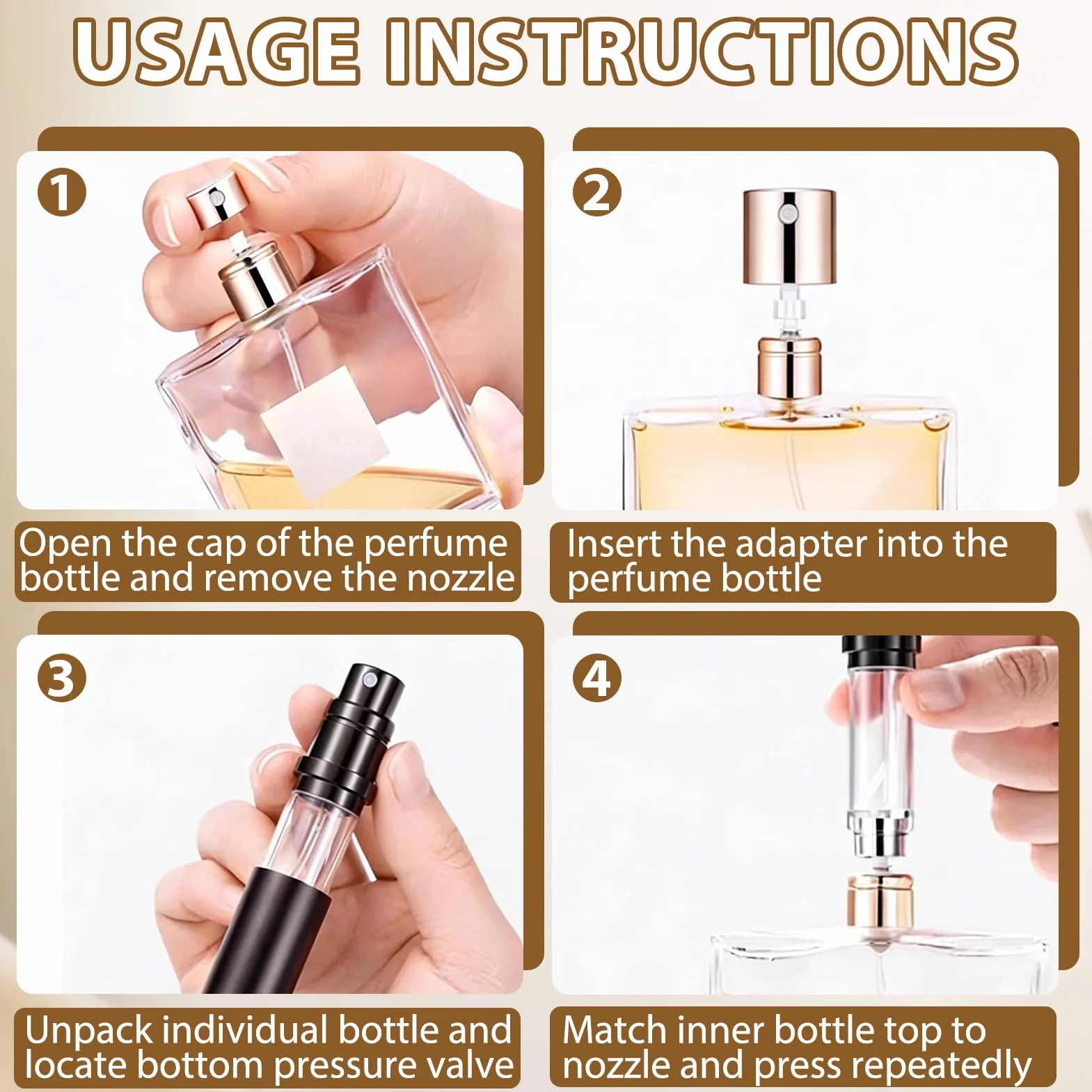 USAGE INSTRUCTIONS

1

Open the cap of the perfume bottle and remove the nozzle

2

Insert the adapter into the perfume bottle

3

Unpack individual bottle and locate bottom pressure valve

4

Match inner bottle top to nozzle and press repeatedly