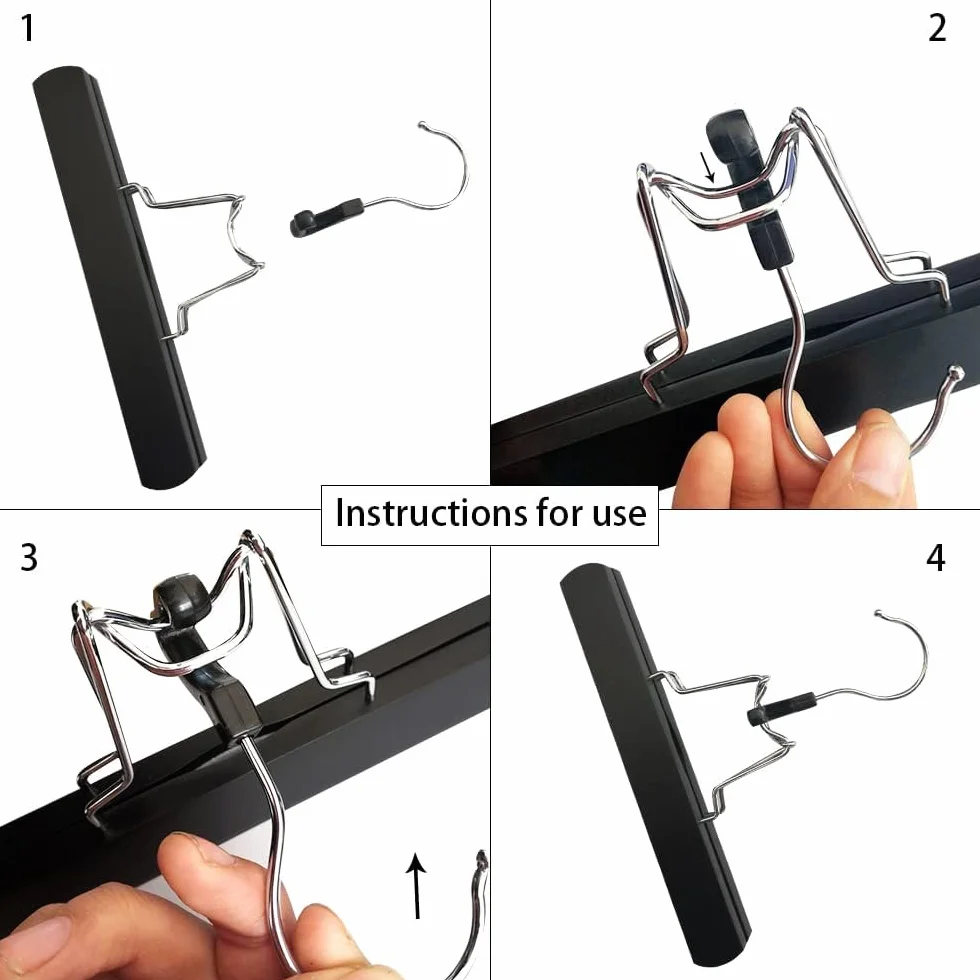 1

2

Instructions for use

3

4