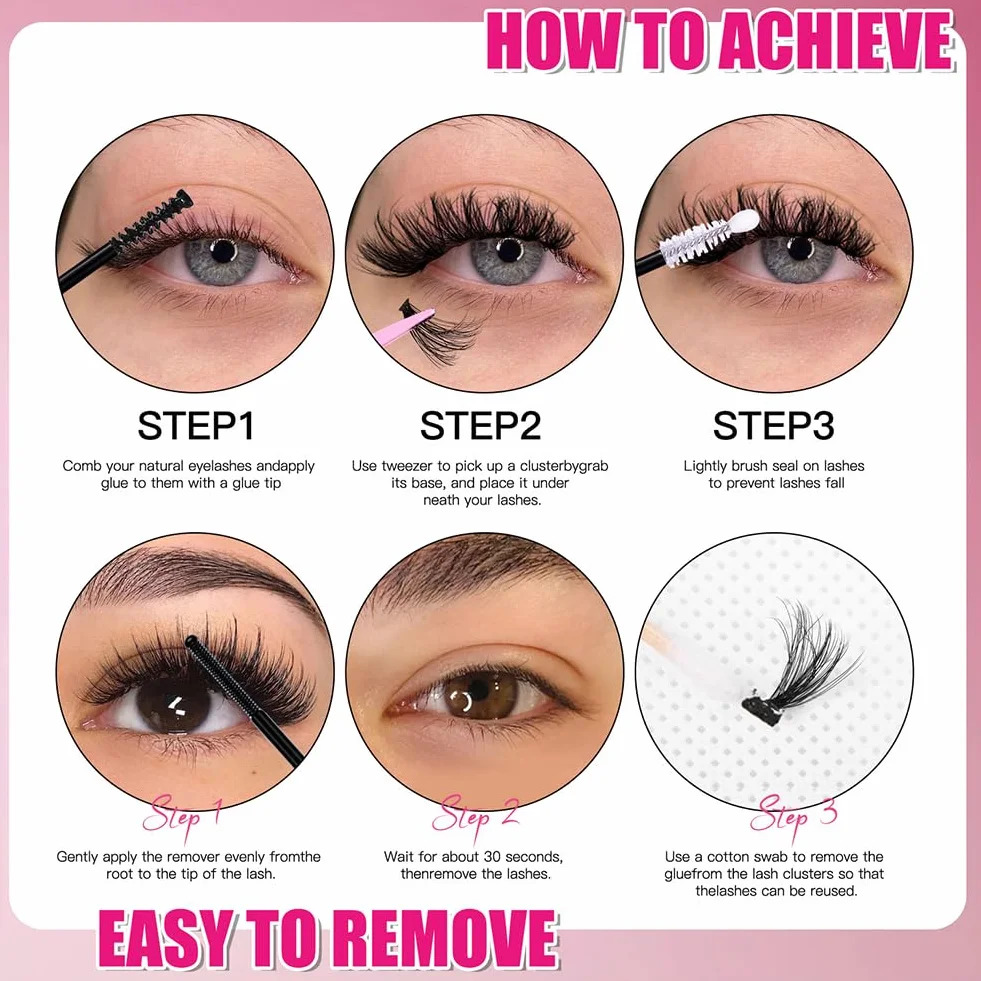 HOW TO ACHIEVE

STEP1

Comb your natural eyelashes andapply glue to them with a glue tip

STEP2

Use tweezer to pick up a clusterbygrab its base, and place it under neath your lashes.

STEP3

Lightly brush seal on lashes to prevent lashes fall

Step 1

Gently apply the remover evenly fromthe root to the tip of the lash.

Step 2

Wait for about 30 seconds, thenremove the lashes.

Step 3

Use a cotton swab to remove the gluefrom the lash clusters so that thelashes can be reused.

EASY TO REMOVE