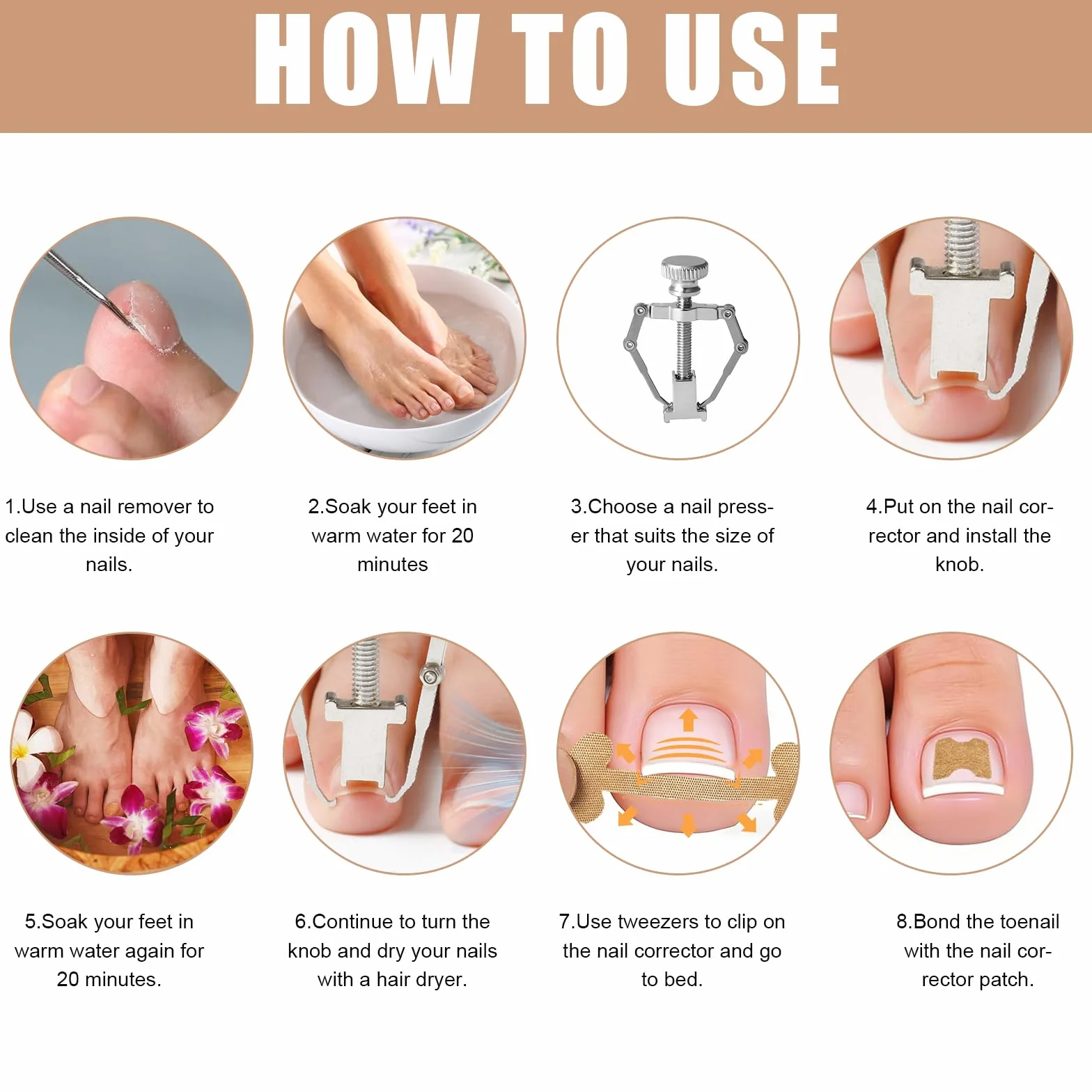 HOW TO USE

1.Use a nail remover to clean the inside of your nails.

2.Soak your feet in warm water for 20 minutes

3.Choose a nail presser that suits the size of your nails.

4.Put on the nail corrector and install the knob.

5.Soak your feet in warm water again for 20 minutes.

6.Continue to turn the knob and dry your nails with a hair dryer.

7.Use tweezers to clip on the nail corrector and go to bed.

8.Bond the toenail with the nail corrector patch.