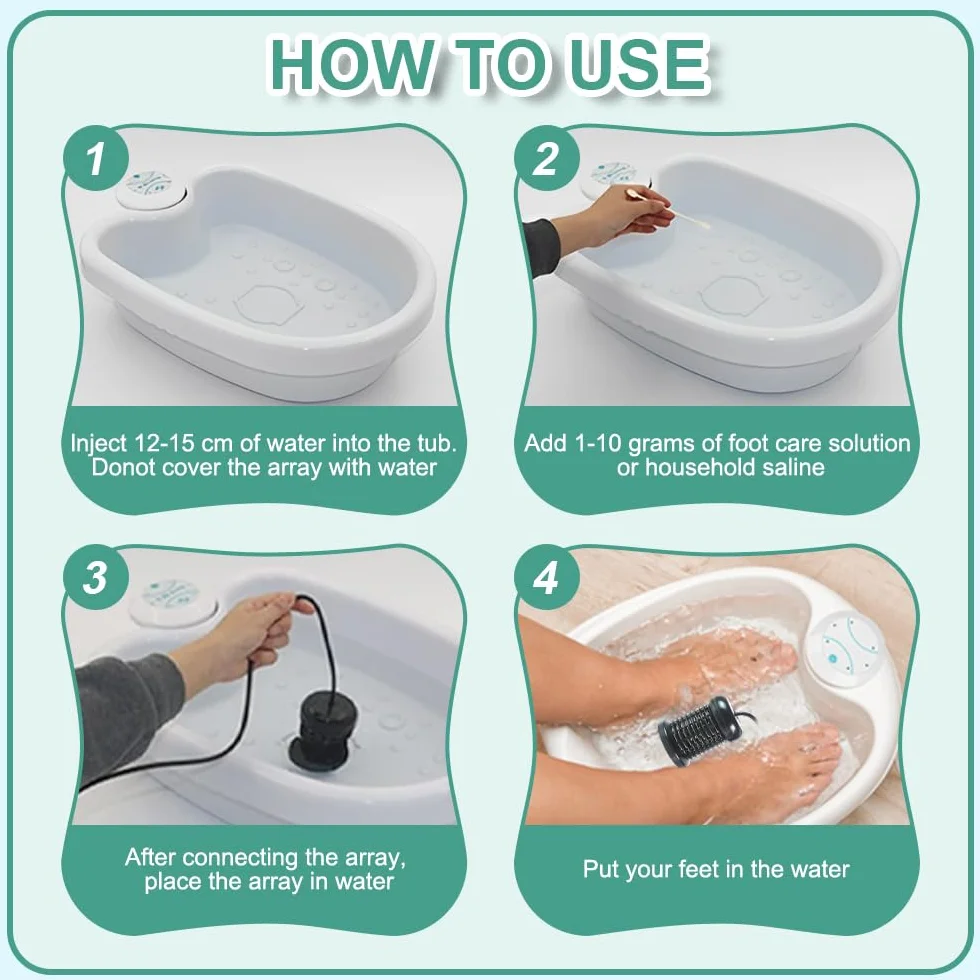 HOW TO USE

1

Inject 12-15 cm of water into the tub. Donot cover the array with water

2

Add 1-10 grams of foot care solution or household saline

3

After connecting the array, place the array in water

4

Put your feet in the water