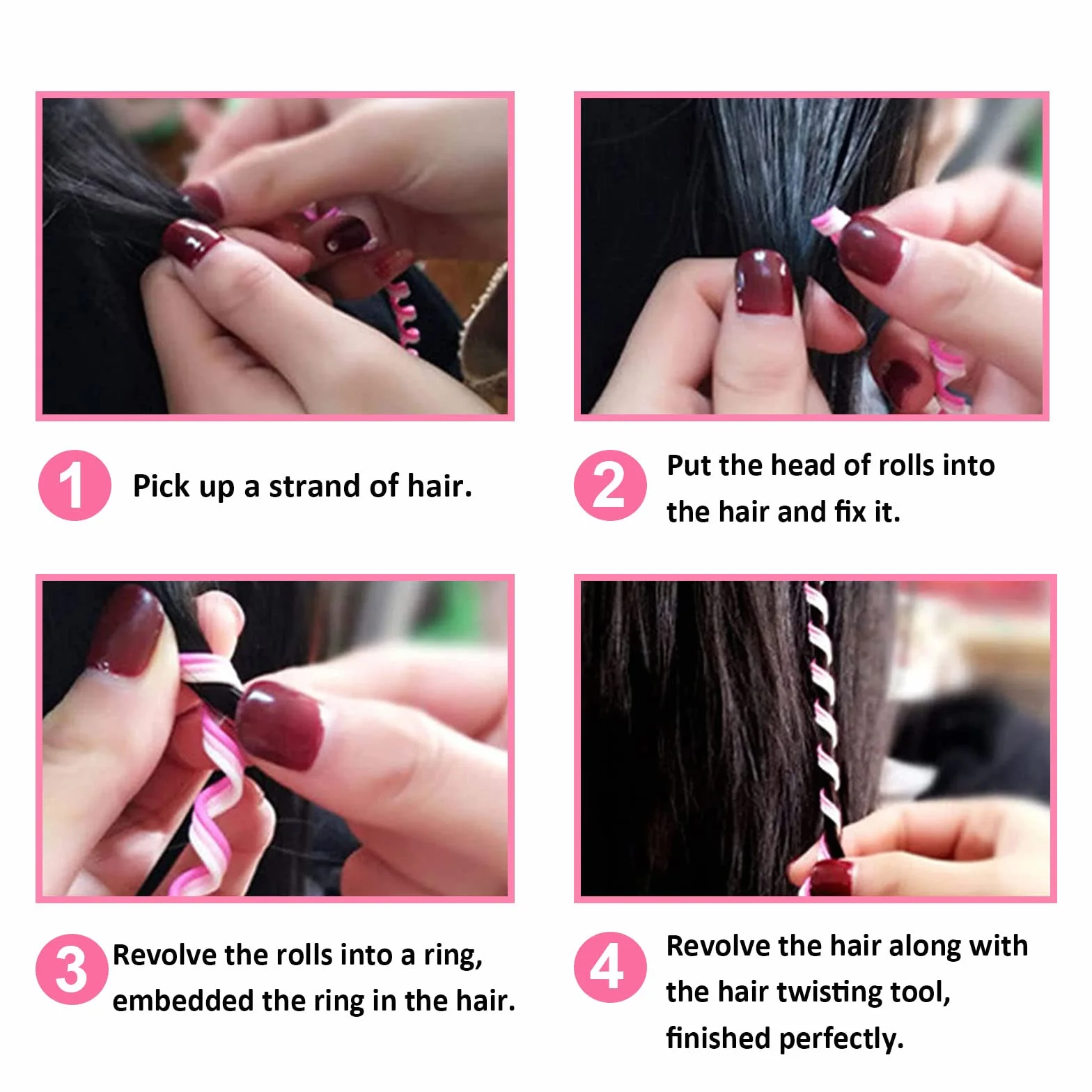 1 Pick up a strand of hair.

2 Put the head of rolls into the hair and fix it.

3 Revolve the rolls into a ring, embedded the ring in the hair.

4 Revolve the hair along with the hair twisting tool, finished perfectly.