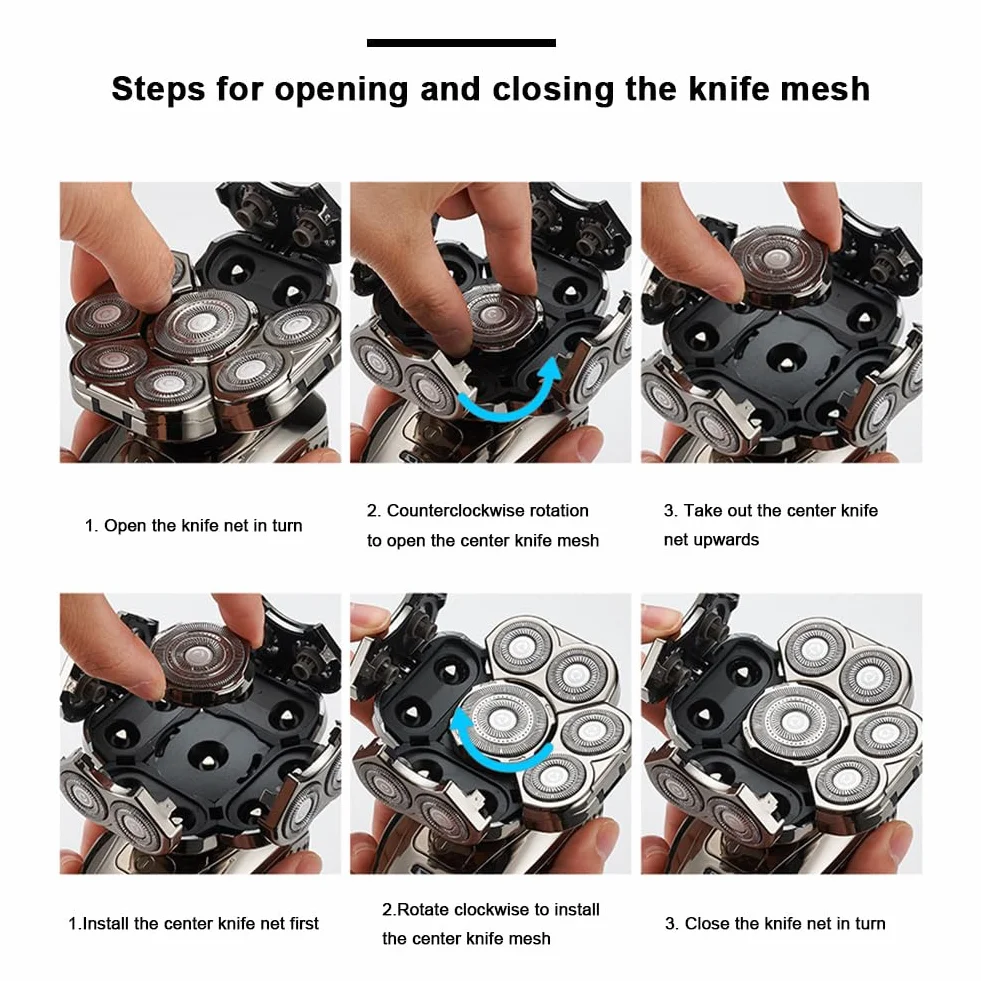 Steps for opening and closing the knife mesh

1. Open the knife net in turn

2. Counterclockwise rotation to open the center knife mesh

3. Take out the center knife net upwards

1.Install the center knife net first

2.Rotate clockwise to install the center knife mesh

3. Close the knife net in turn