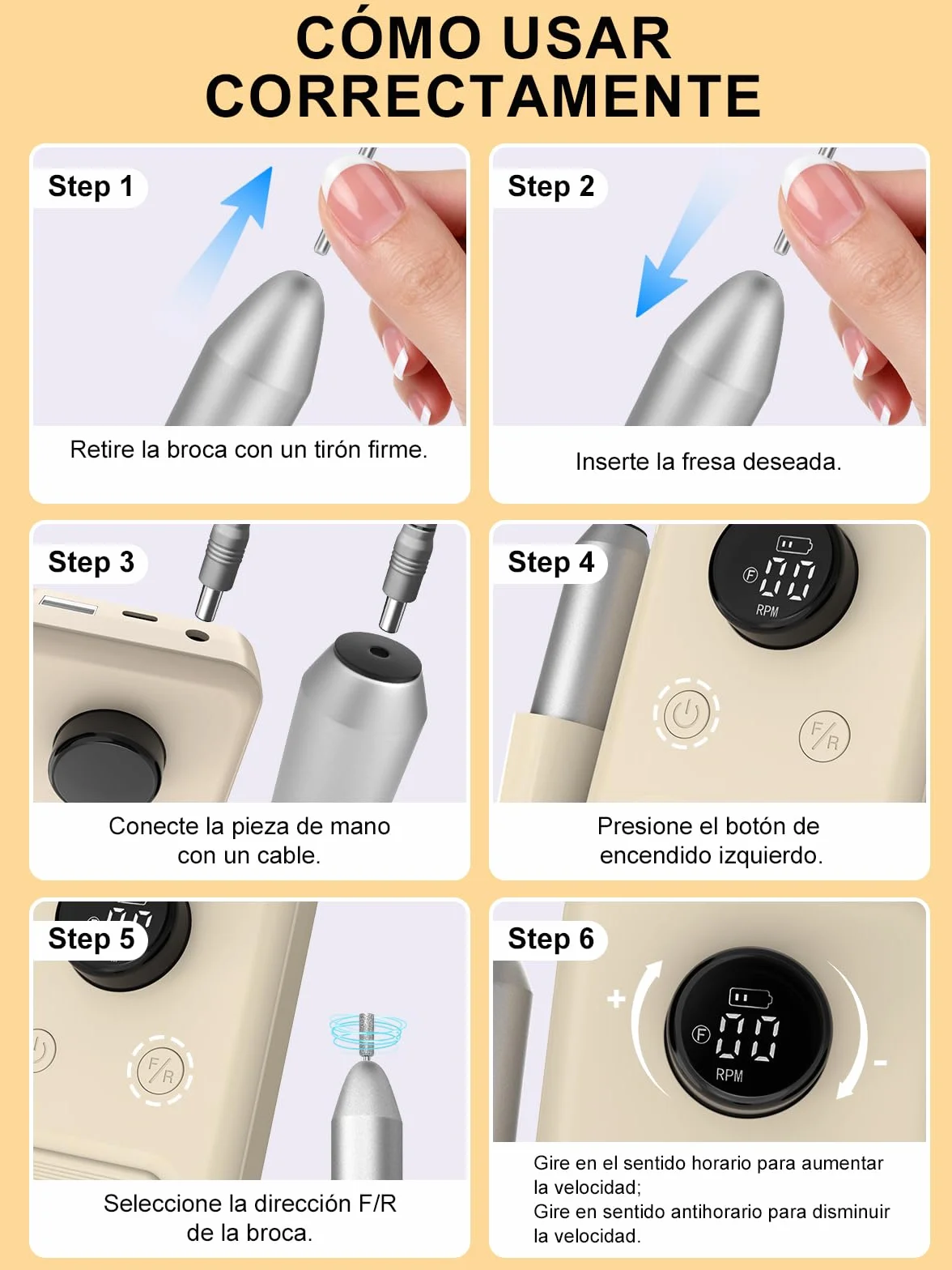 CÓMO USAR CORRECTAMENTE

Step 1

Retire la broca con un tirón firme.

Step 2

Inserte la fresa deseada.

Step 3

Conecte la pieza de mano con un cable.

Step 4

F 00 RPM

F/R

Presione el botón de encendido izquierdo.

Step 5

F/R

Seleccione la dirección F/R de la broca.

Step 6

+

F 00 RPM

-

Gire en el sentido horario para aumentar la velocidad;
Gire en sentido antihorario para disminuir la velocidad.