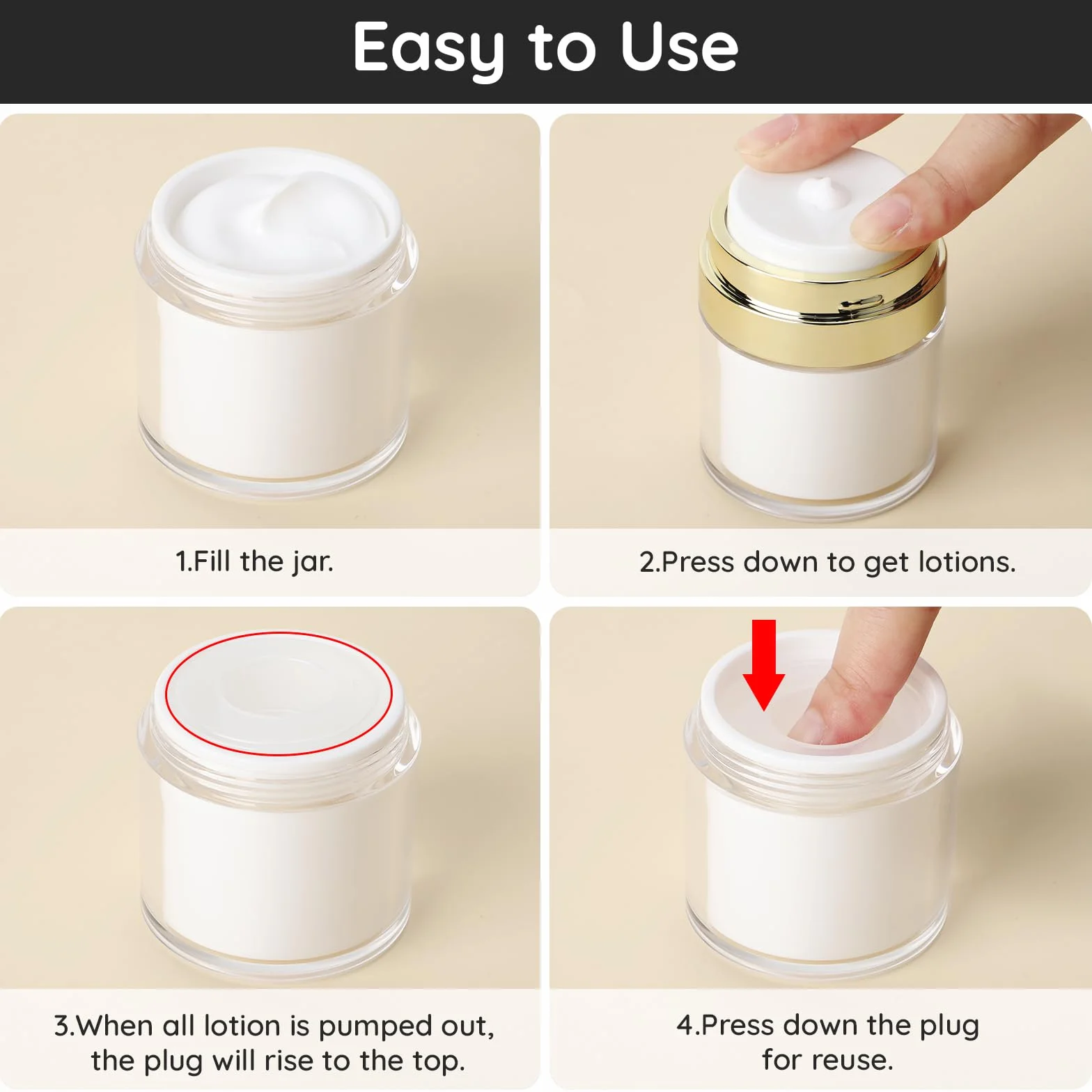 Easy to Use

1.Fill the jar.

2.Press down to get lotions.

3.When all lotion is pumped out, the plug will rise to the top.

4.Press down the plug for reuse.