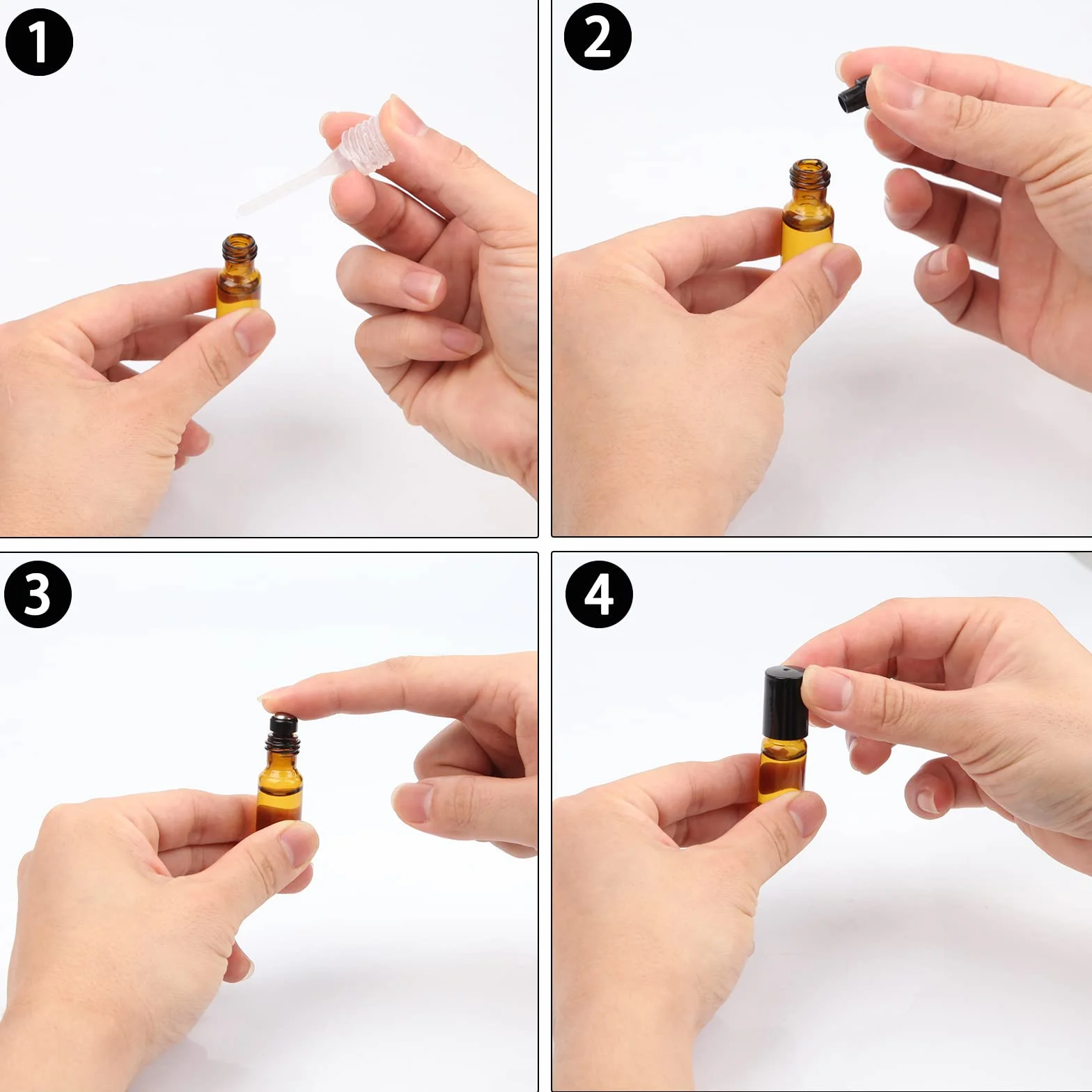 1

2

3

4