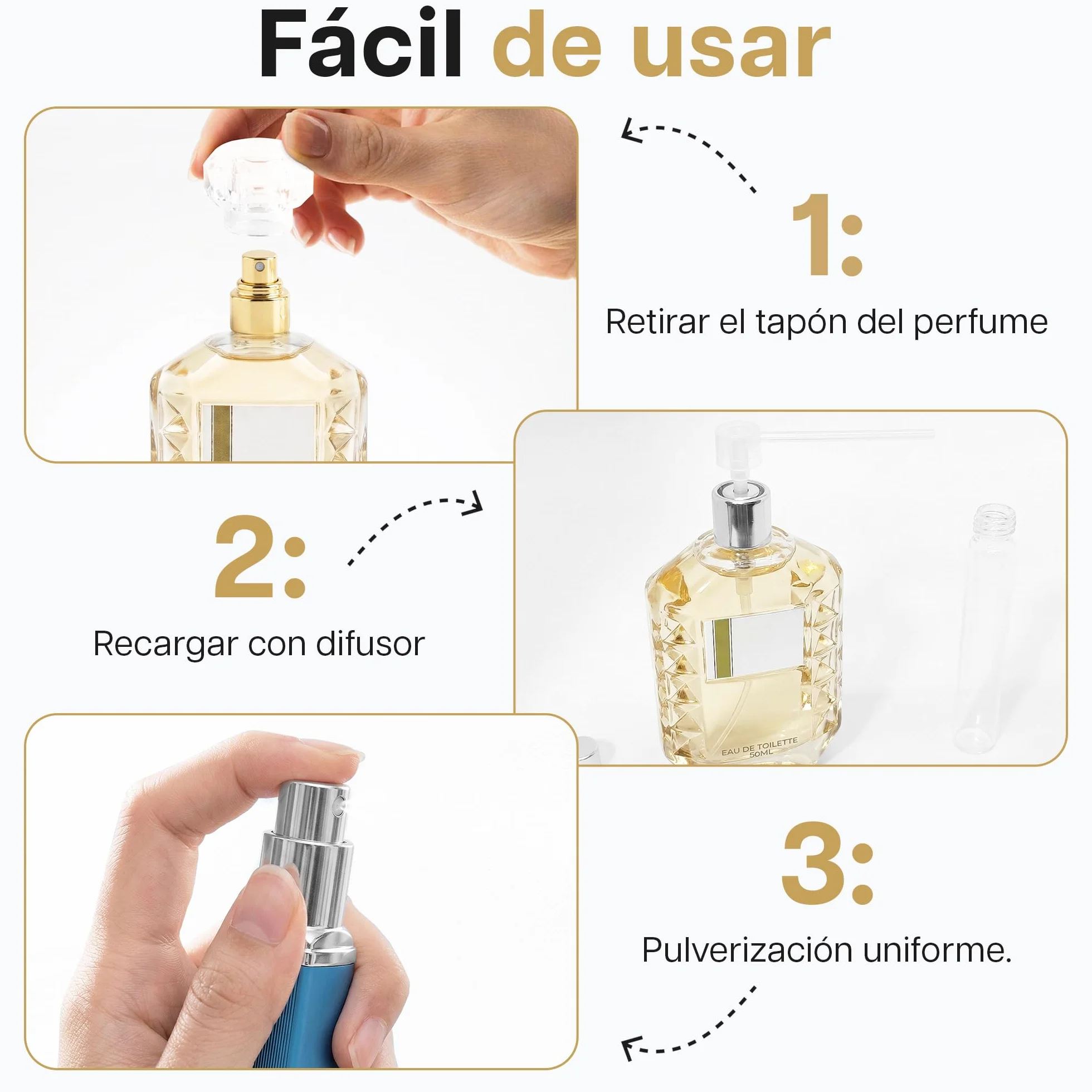 Fácil de usar

1:

Retirar el tapón del perfume

2:

Recargar con difusor

EAU DE TOILETTE
50ML

3:

Pulverización uniforme.