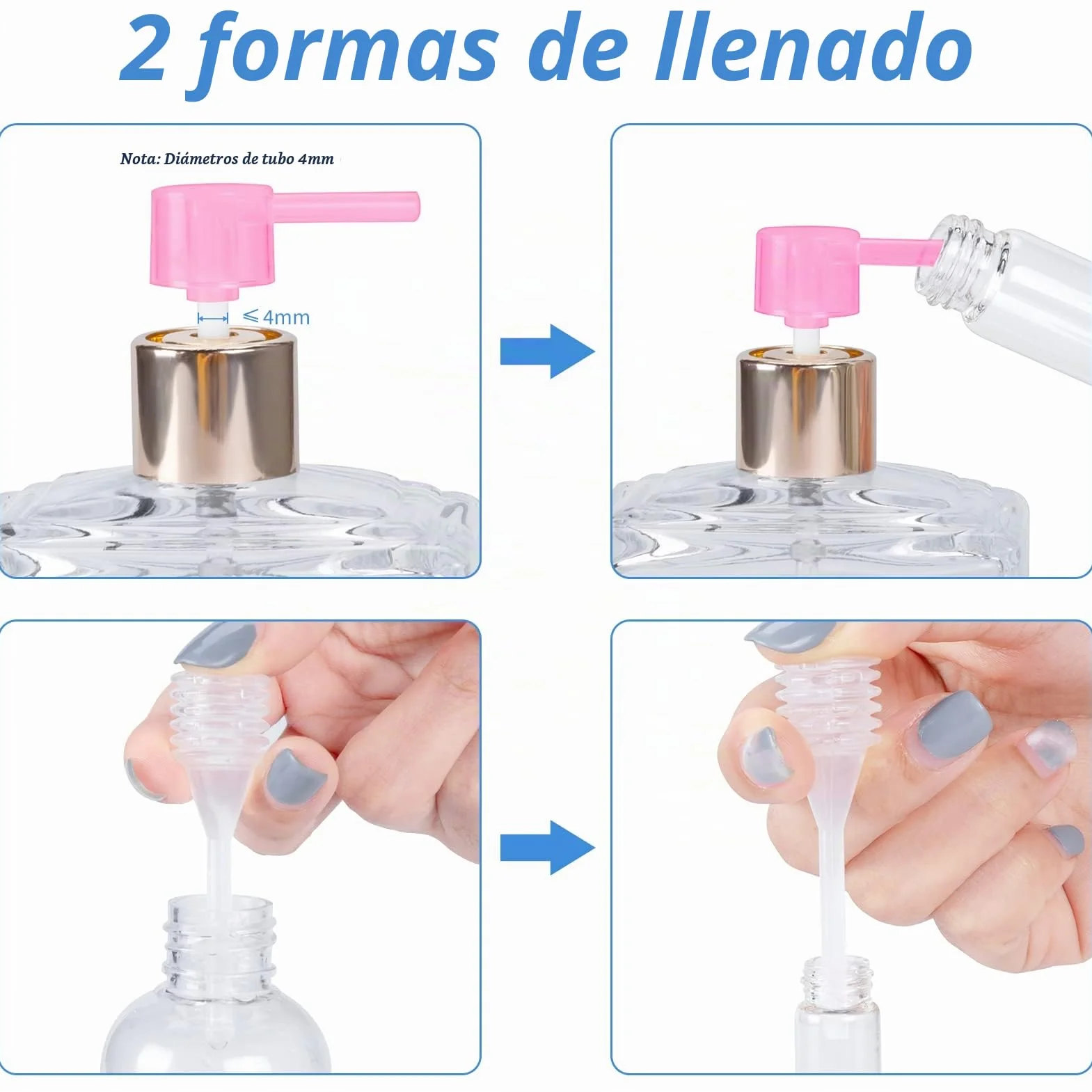 2 formas de llenado

Nota: Diámetros de tubo 4mm

$\leqslant$4mm