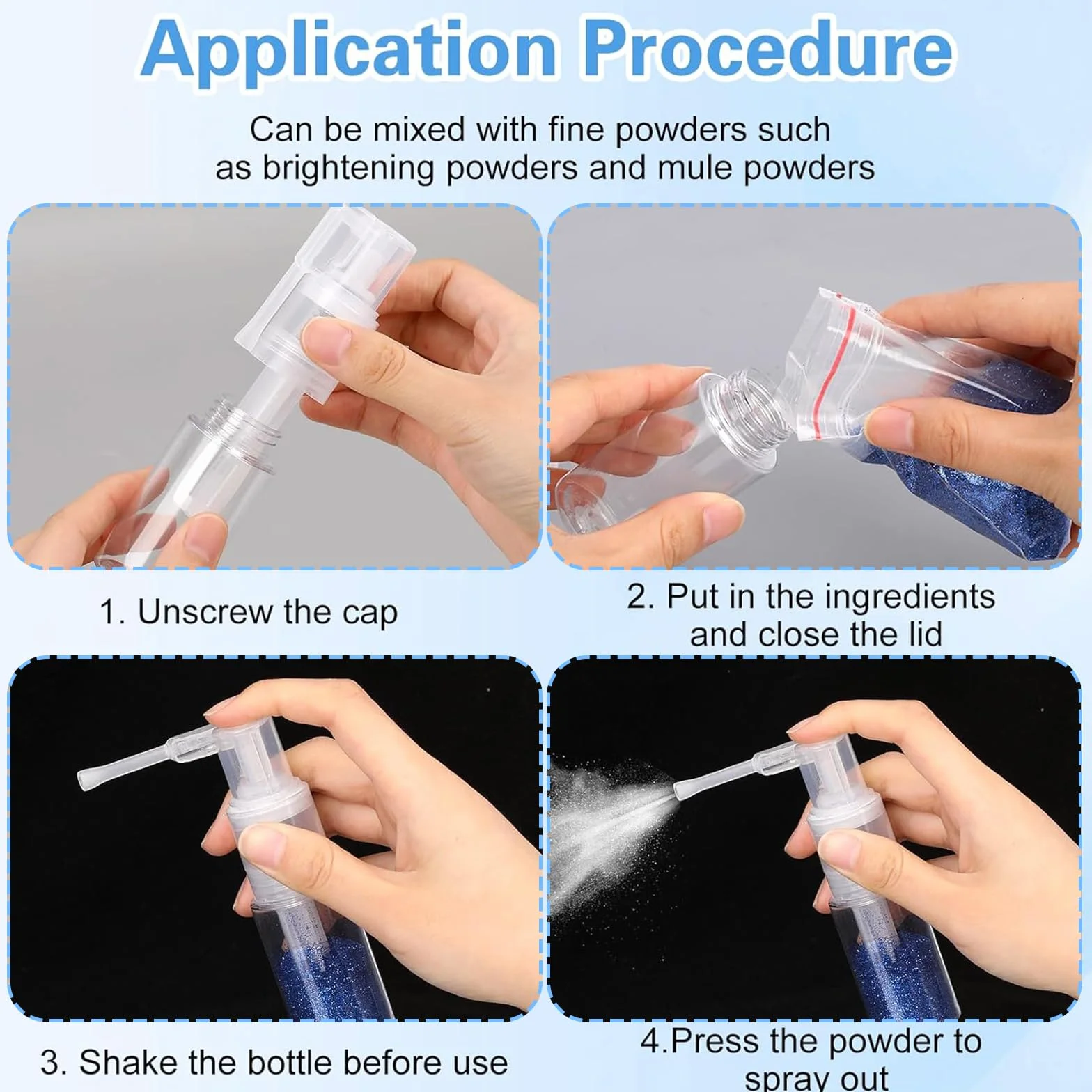 Application Procedure

Can be mixed with fine powders such as brightening powders and mule powders

1. Unscrew the cap

2. Put in the ingredients and close the lid

3. Shake the bottle before use

4.Press the powder to spray out