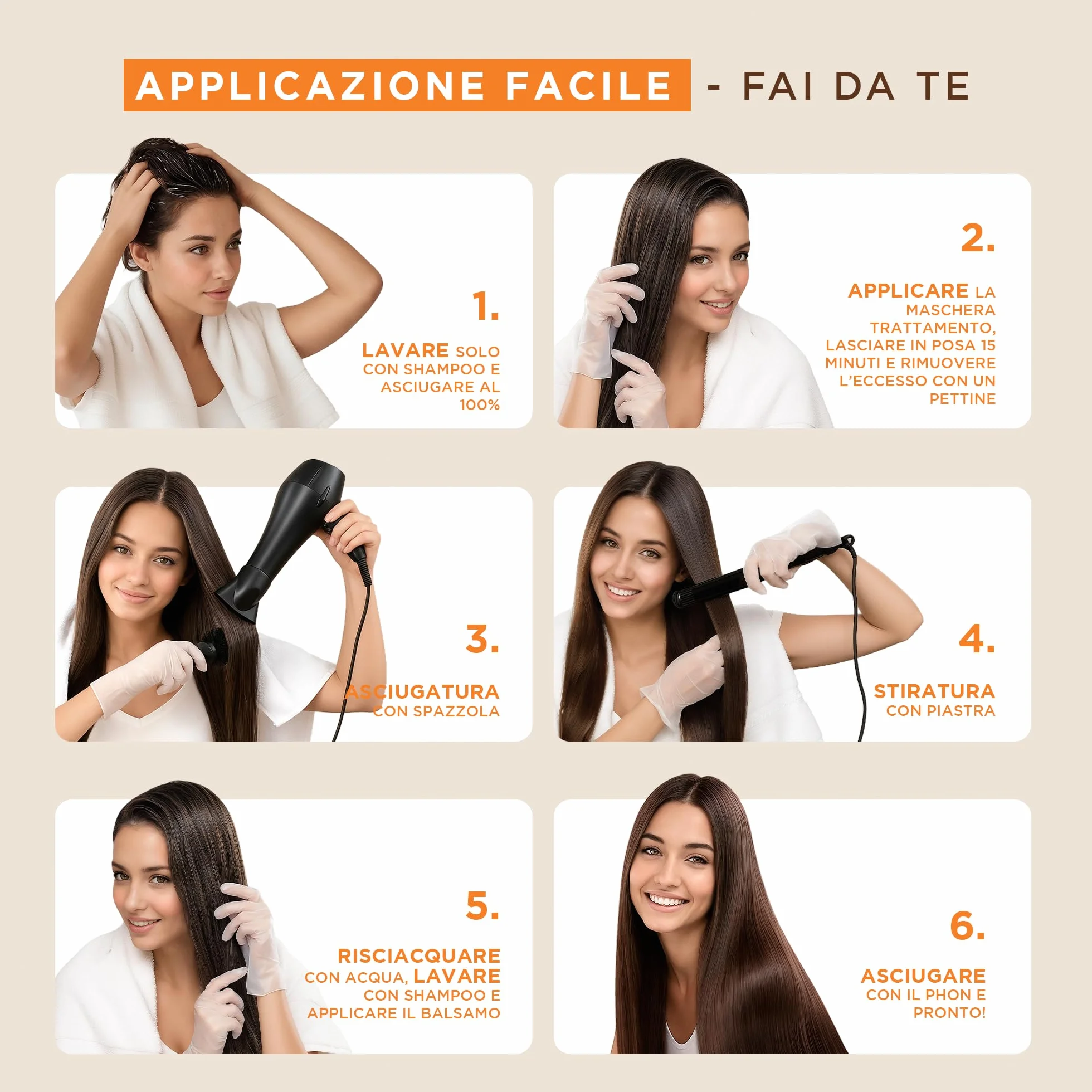 APPLICAZIONE FACILE - FAI DA TE

1.

LAVARE SOLO CON SHAMPOO E ASCIUGARE AL 100%

2.

APPLICARE LA MASCHERA TRATTAMENTO, LASCIARE IN POSA 15 MINUTI E RIMUOVERE L'ECCESSO CON UN PETTINE

3.

ASCIUGATURA CON SPAZZOLA

4.

STIRATURA CON PIASTRA

5.

RISCIACQUARE CON ACQUA, LAVARE CON SHAMPOO E APPLICARE IL BALSAMO

6.

ASCIUGARE CON IL PHON E PRONTO!