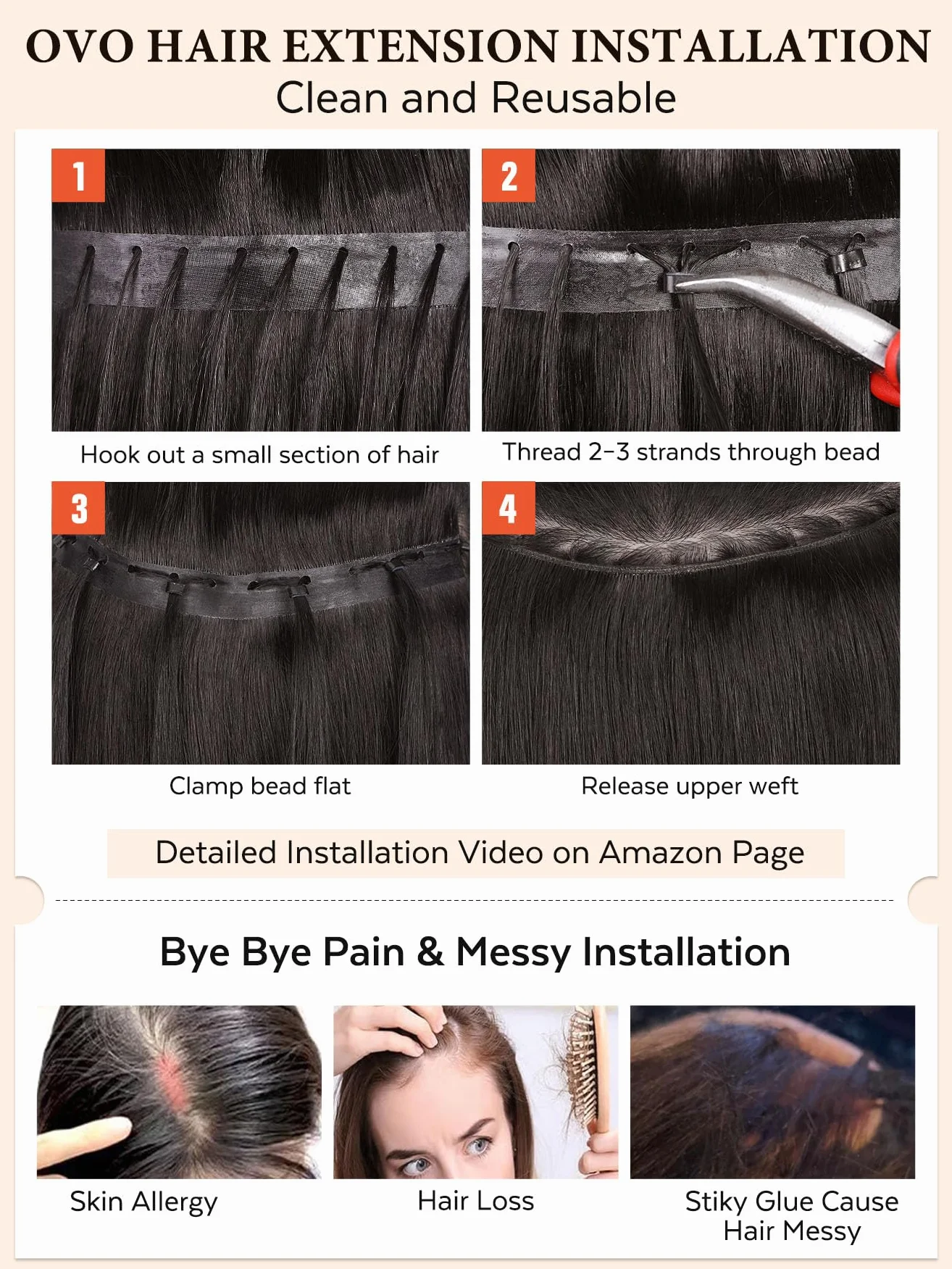 OVO HAIR EXTENSION INSTALLATION
Clean and Reusable

1
Hook out a small section of hair

2
Thread 2-3 strands through bead

3
Clamp bead flat

4
Release upper weft

Detailed Installation Video on Amazon Page

Bye Bye Pain & Messy Installation

Skin Allergy

Hair Loss

Stiky Glue Cause Hair Messy