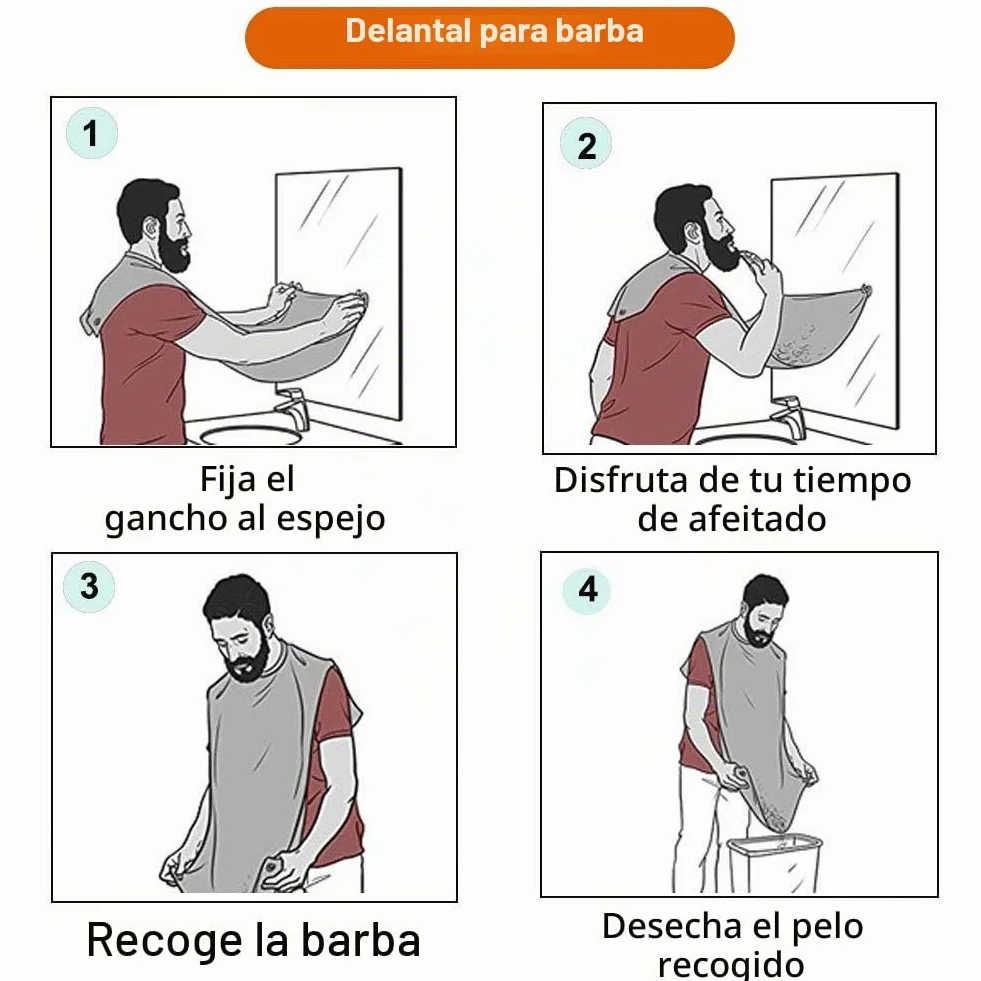 Delantal para barba

1

Fija el gancho al espejo

2

Disfruta de tu tiempo de afeitado

3

Recoge la barba

4

Desecha el pelo recogido