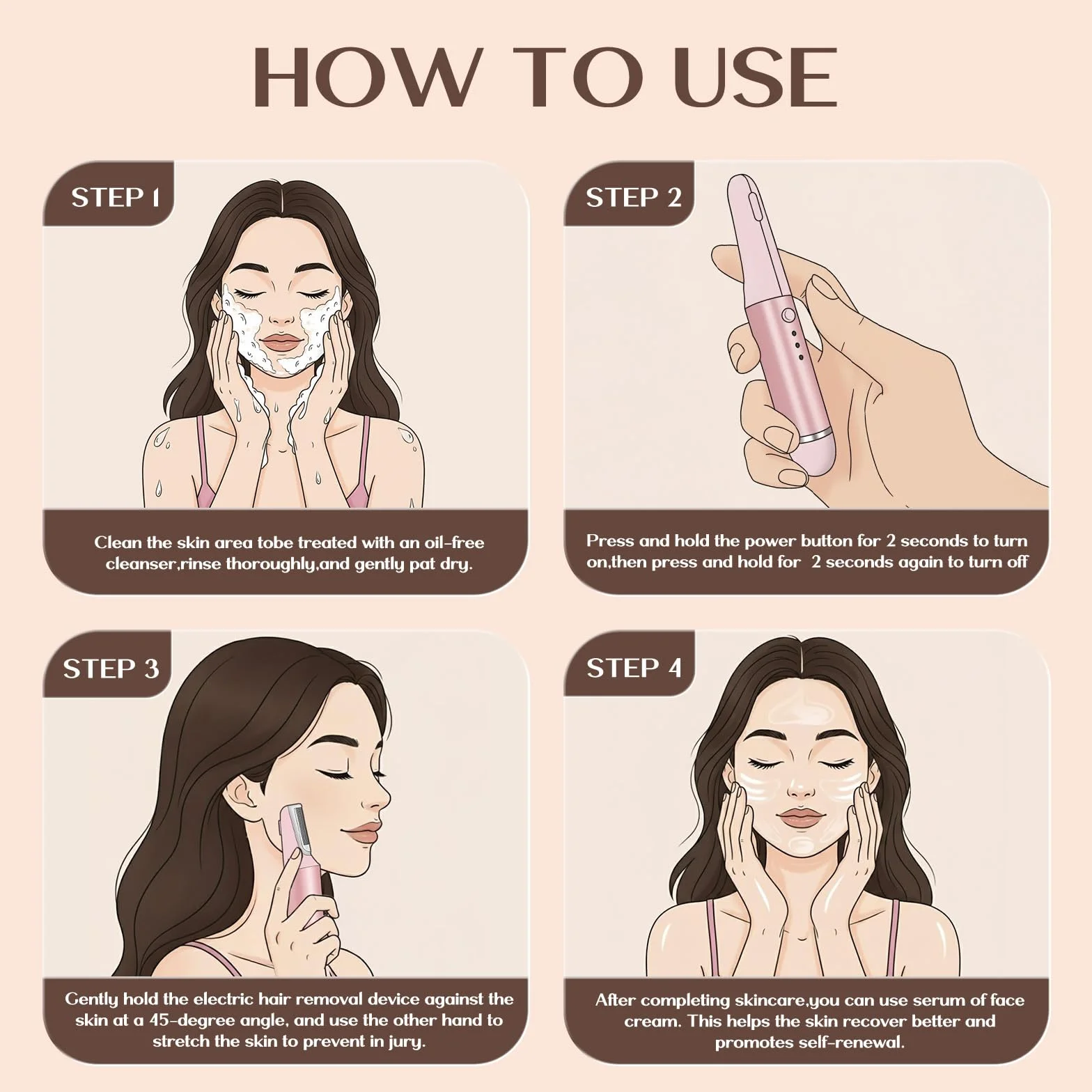 HOW TO USE

STEP 1

Clean the skin area tobe treated with an oil-free cleanser,rinse thoroughly,and gently pat dry.

STEP 2

Press and hold the power button for 2 seconds to turn on,then press and hold for 2 seconds again to turn off

STEP 3

Gently hold the electric hair removal device against the skin at a 45-degree angle, and use the other hand to stretch the skin to prevent in jury.

STEP 4

After completing skincare,you can use serum of face cream. This helps the skin recover better and promotes self-renewal.