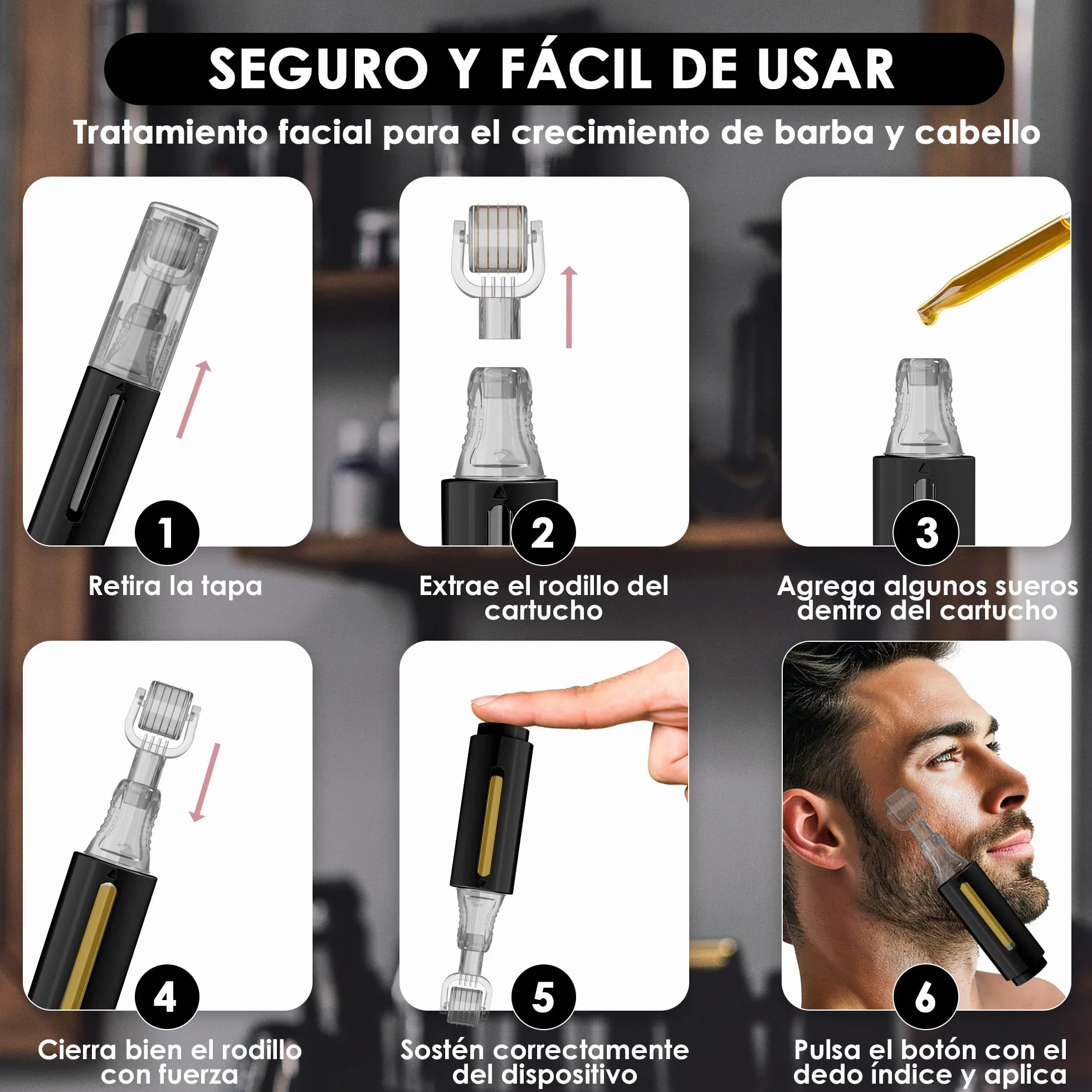 SEGURO Y FÁCIL DE USAR

Tratamiento facial para el crecimiento de barba y cabello

1

Retira la tapa

2

Extrae el rodillo del cartucho

3

Agrega algunos sueros dentro del cartucho

4

Cierra bien el rodillo con fuerza

5

Sostén correctamente del dispositivo

6

Pulsa el botón con el dedo índice y aplica