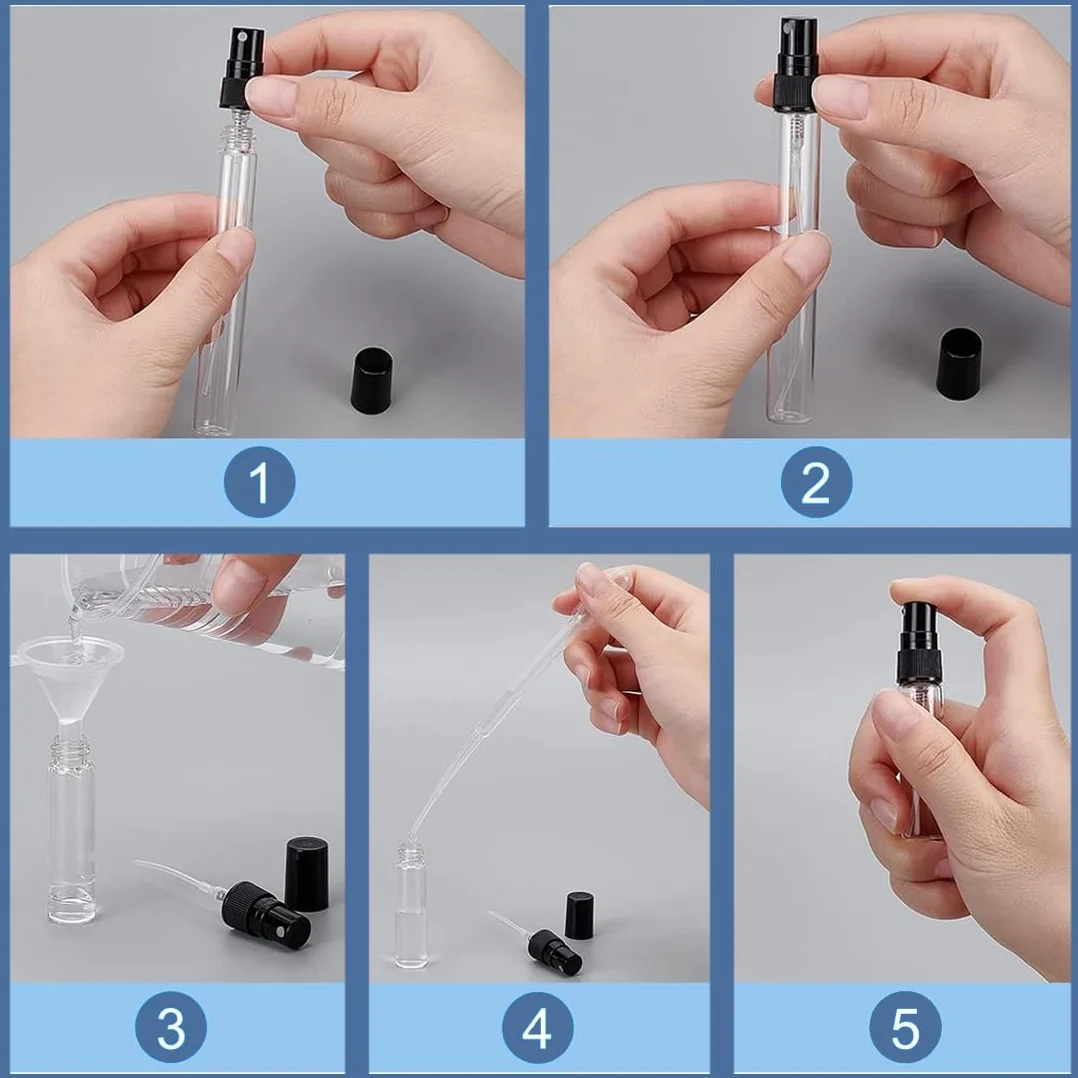 1

2

3

4

5