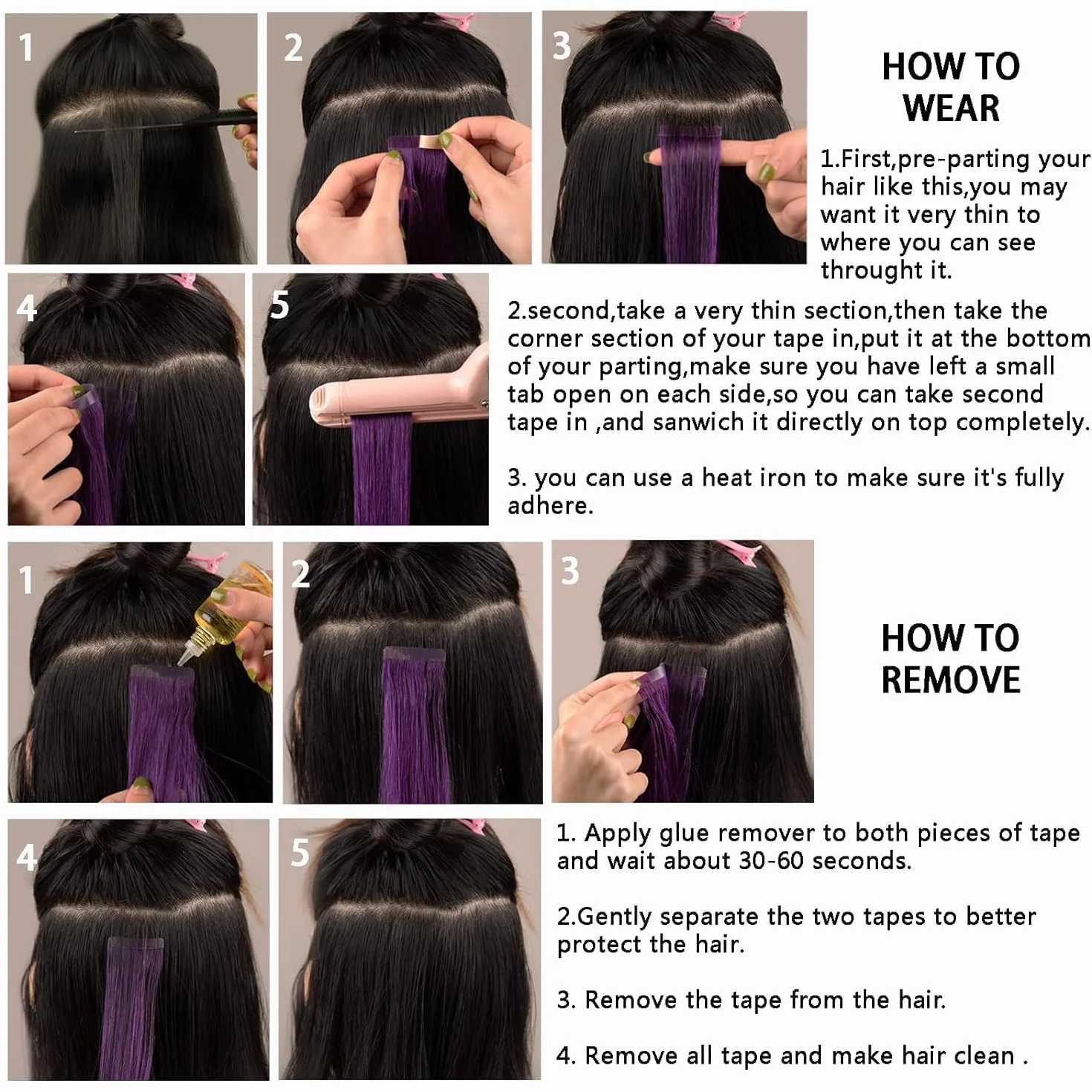 1

2

3

HOW TO WEAR

1.First,pre-parting your hair like this,you may want it very thin to where you can see throught it.

4

5

2.second,take a very thin section,then take the corner section of your tape in,put it at the bottom of your parting,make sure you have left a small tab open on each side,so you can take second tape in ,and sanwich it directly on top completely.

3. you can use a heat iron to make sure it's fully adhere.

1

2

3

HOW TO REMOVE

4

5

1. Apply glue remover to both pieces of tape and wait about 30-60 seconds.

2.Gently separate the two tapes to better protect the hair.

3. Remove the tape from the hair.

4. Remove all tape and make hair clean .