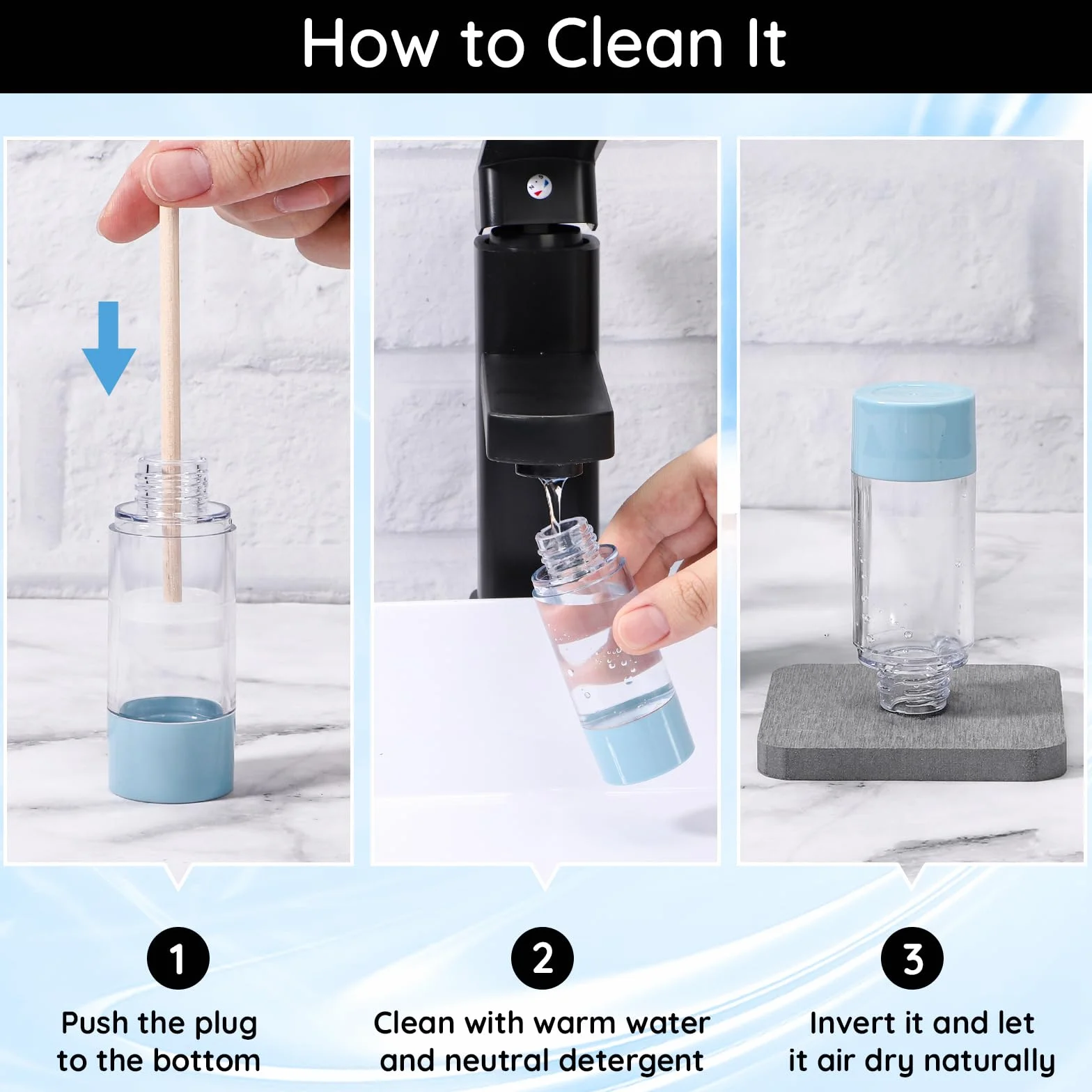 How to Clean It

1
Push the plug to the bottom

2
Clean with warm water and neutral detergent

3
Invert it and let it air dry naturally