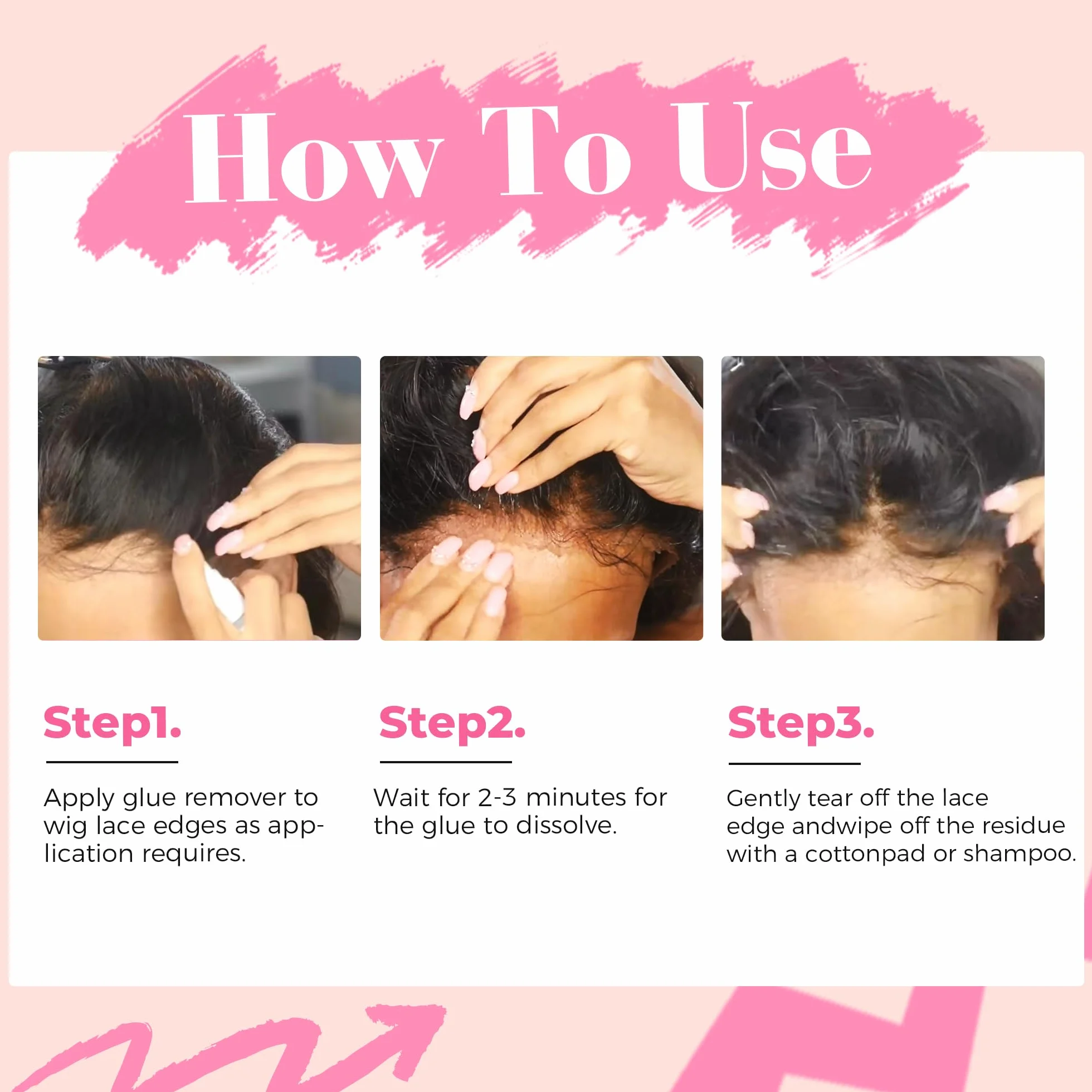 How To Use

Step1.

Apply glue remover to wig lace edges as application requires.

Step2.

Wait for 2-3 minutes for the glue to dissolve.

Step3.

Gently tear off the lace edge andwipe off the residue with a cottonpad or shampoo.