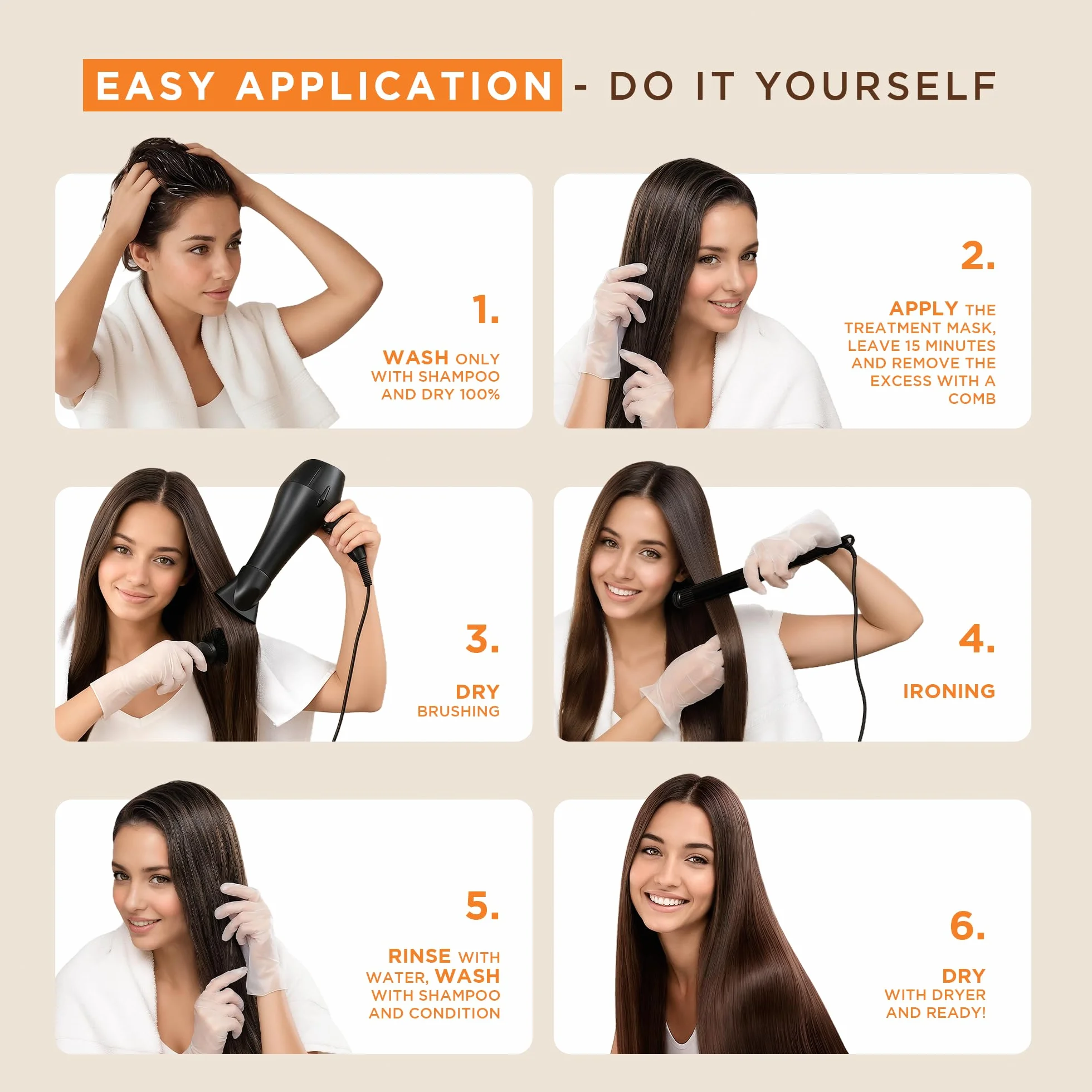 EASY APPLICATION - DO IT YOURSELF

1.

WASH ONLY WITH SHAMPOO AND DRY 100%

2.

APPLY THE TREATMENT MASK, LEAVE 15 MINUTES AND REMOVE THE EXCESS WITH A COMB

3.

DRY BRUSHING

4.

IRONING

5.

RINSE WITH WATER, WASH WITH SHAMPOO AND CONDITION

6.

DRY WITH DRYER AND READY!