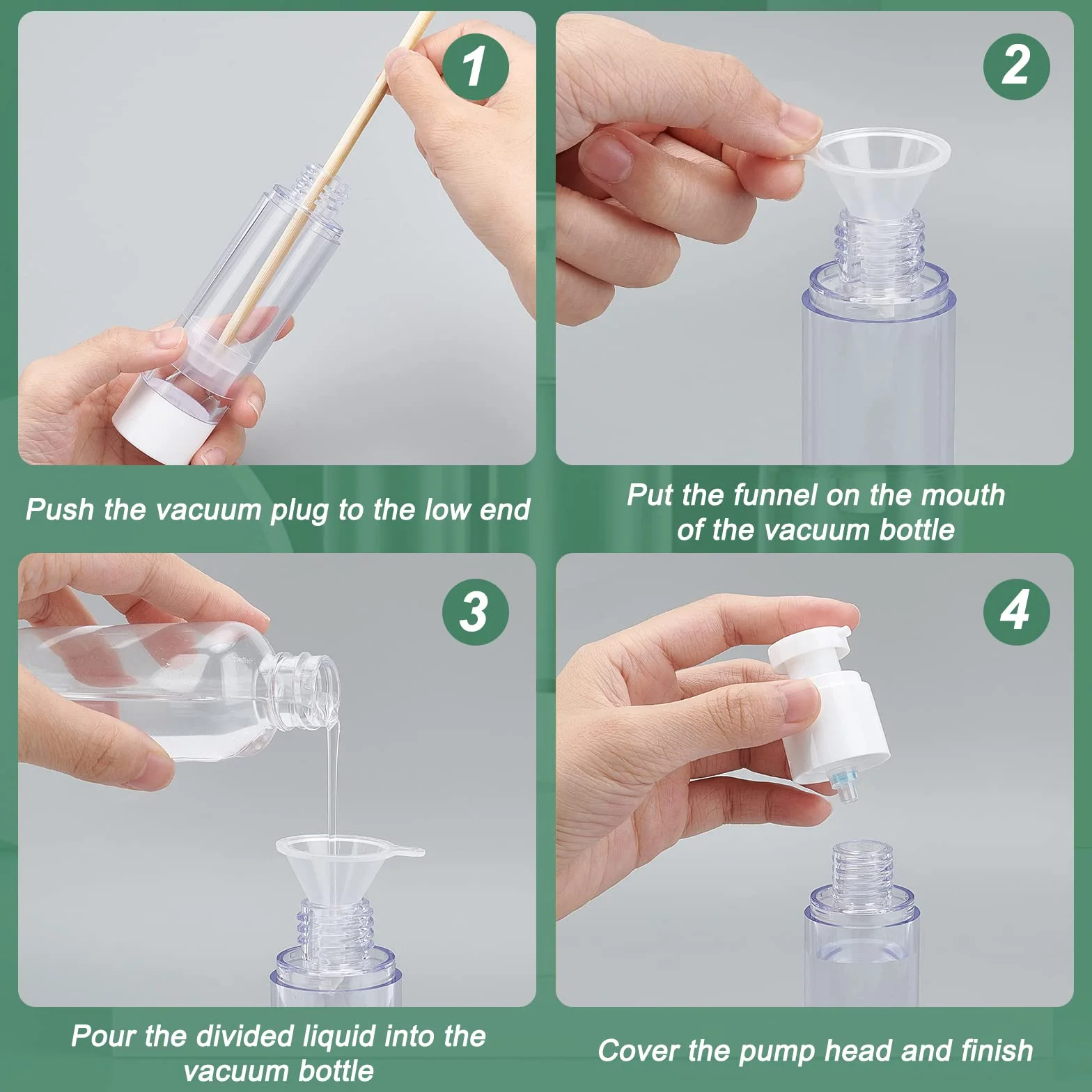 1

Push the vacuum plug to the low end

2

Put the funnel on the mouth of the vacuum bottle

3

Pour the divided liquid into the vacuum bottle

4

Cover the pump head and finish