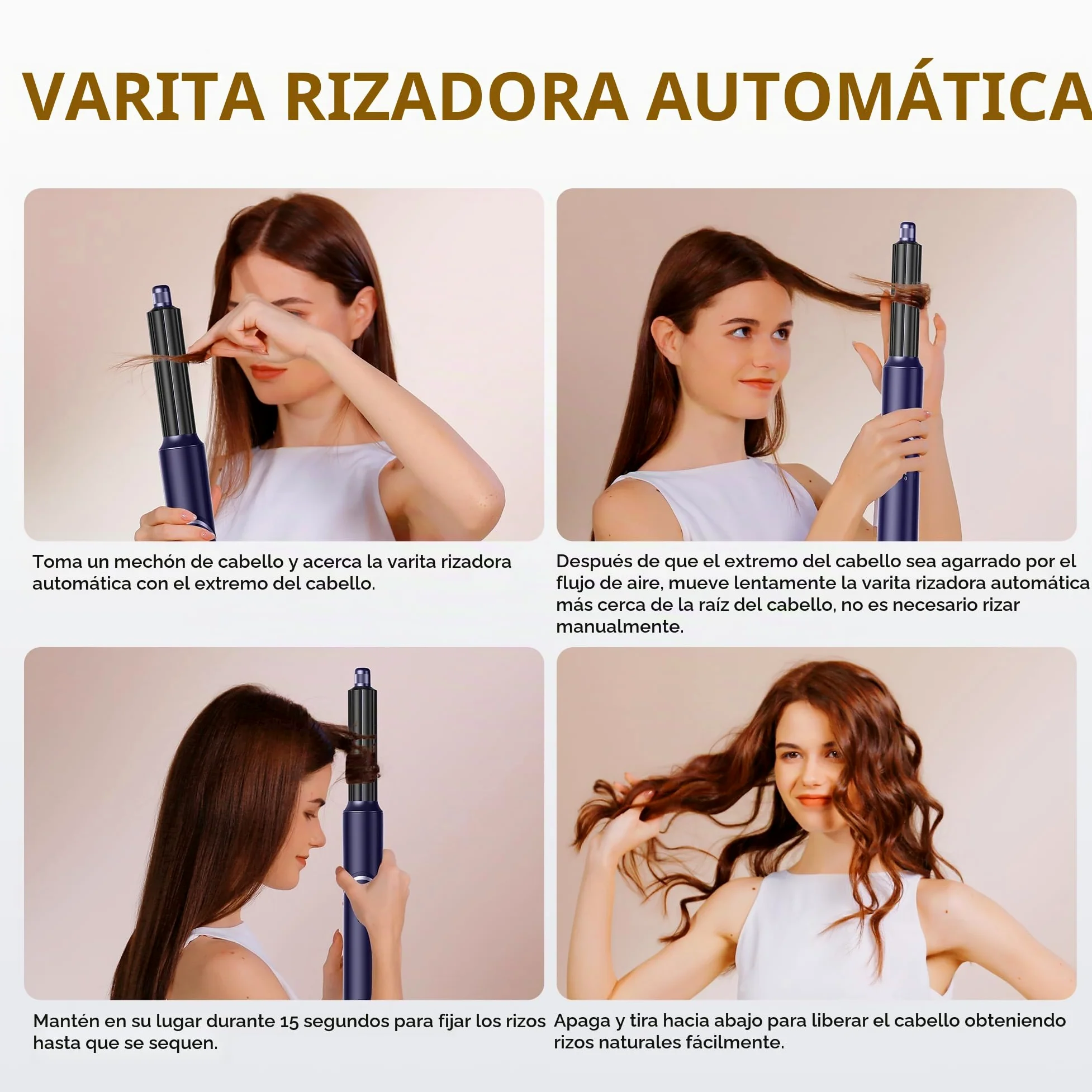 VARITA RIZADORA AUTOMÁTICA

Toma un mechón de cabello y acerca la varita rizadora automática con el extremo del cabello.

Después de que el extremo del cabello sea agarrado por el flujo de aire, mueve lentamente la varita rizadora automática más cerca de la raíz del cabello, no es necesario rizar manualmente.

Mantén en su lugar durante 15 segundos para fijar los rizos hasta que se sequen.

Apaga y tira hacia abajo para liberar el cabello obteniendo rizos naturales fácilmente.