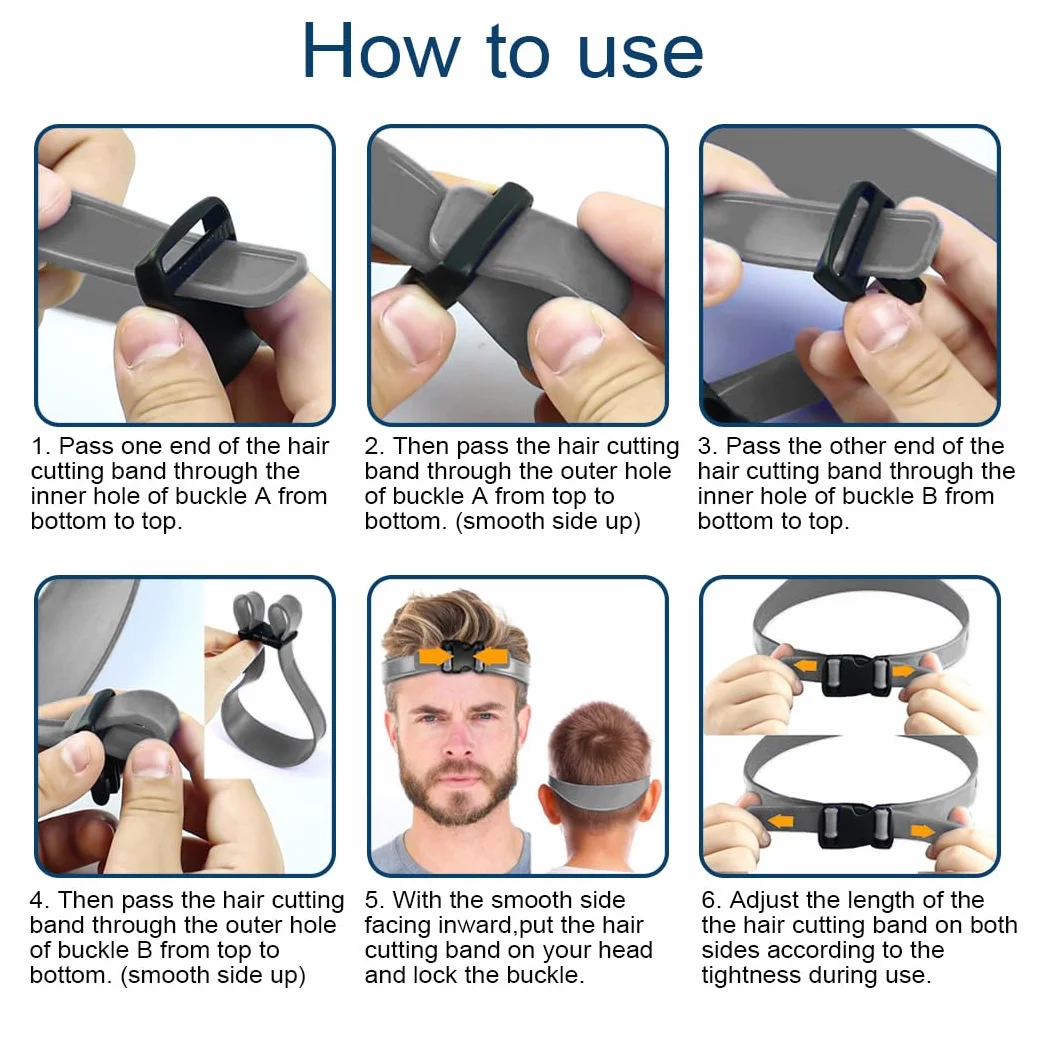 How to use

1. Pass one end of the hair cutting band through the inner hole of buckle A from bottom to top.

2. Then pass the hair cutting band through the outer hole of buckle A from top to bottom. (smooth side up)

3. Pass the other end of the hair cutting band through the inner hole of buckle B from bottom to top.

4. Then pass the hair cutting band through the outer hole of buckle B from top to bottom. (smooth side up)

5. With the smooth side facing inward,put the hair cutting band on your head and lock the buckle.

6. Adjust the length of the the hair cutting band on both sides according to the tightness during use.