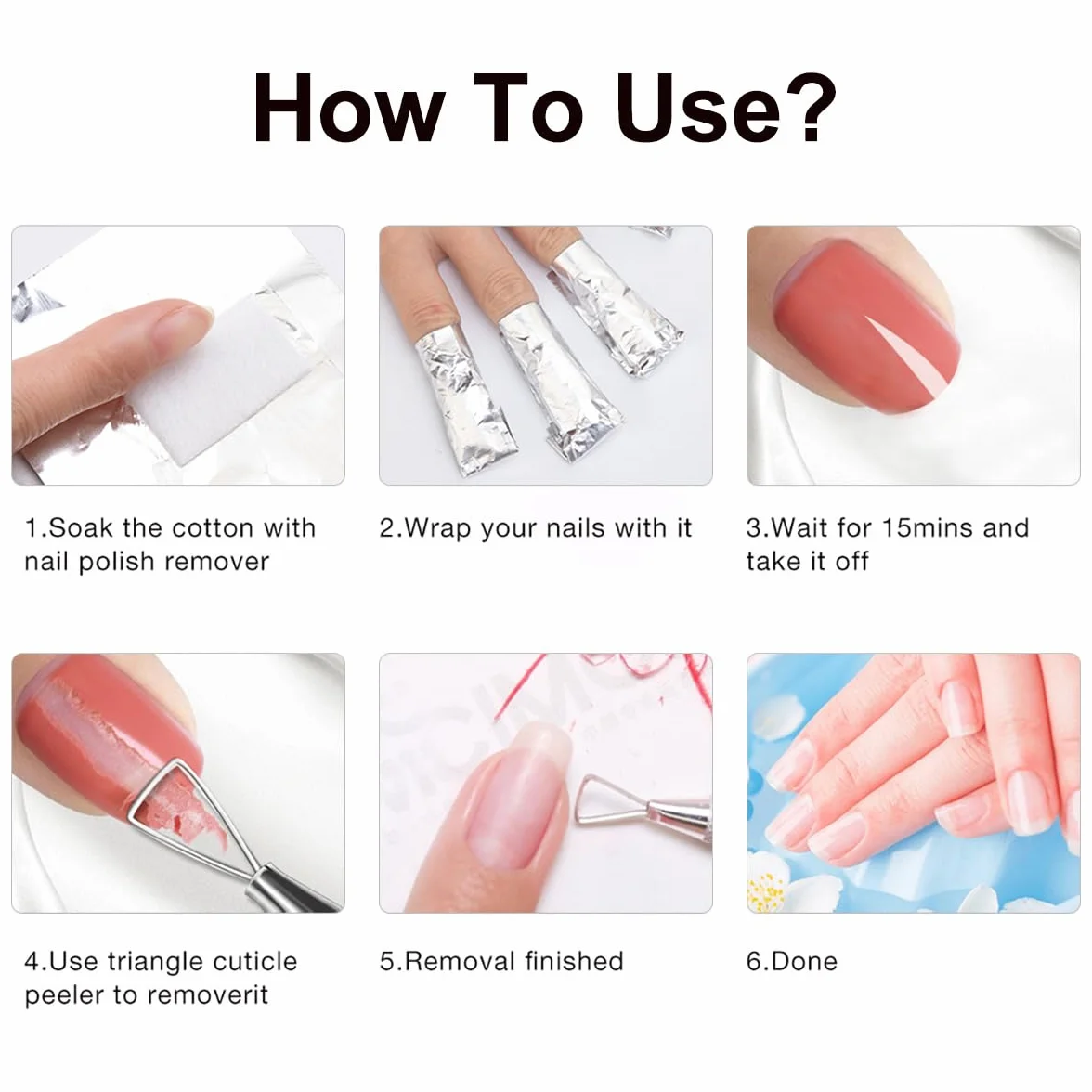 How To Use?

1.Soak the cotton with nail polish remover

2.Wrap your nails with it

3.Wait for 15mins and take it off

4.Use triangle cuticle peeler to removerit

5.Removal finished

6.Done