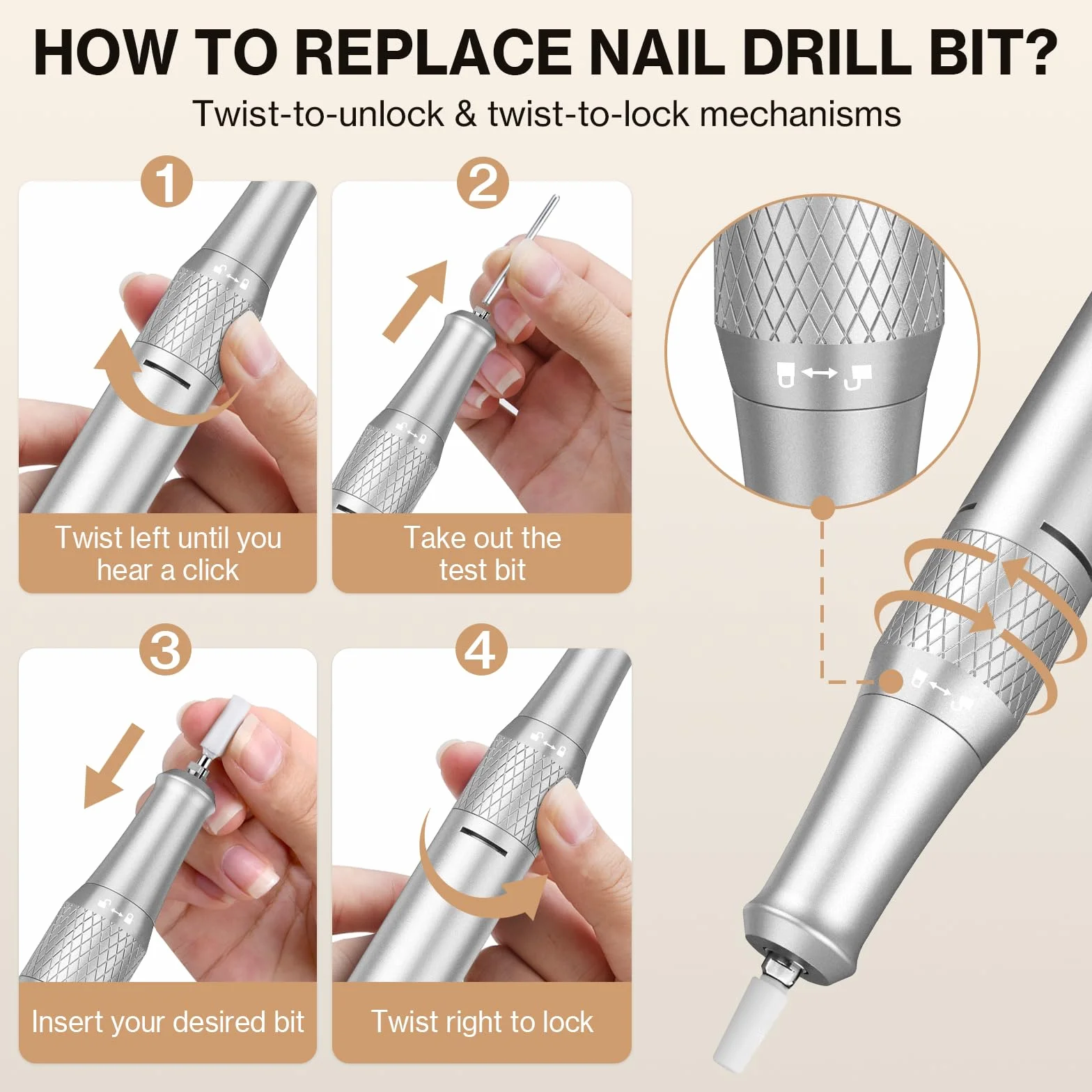 HOW TO REPLACE NAIL DRILL BIT?

Twist-to-unlock & twist-to-lock mechanisms

1

Twist left until you hear a click

2

Take out the test bit

3

Insert your desired bit

4

Twist right to lock