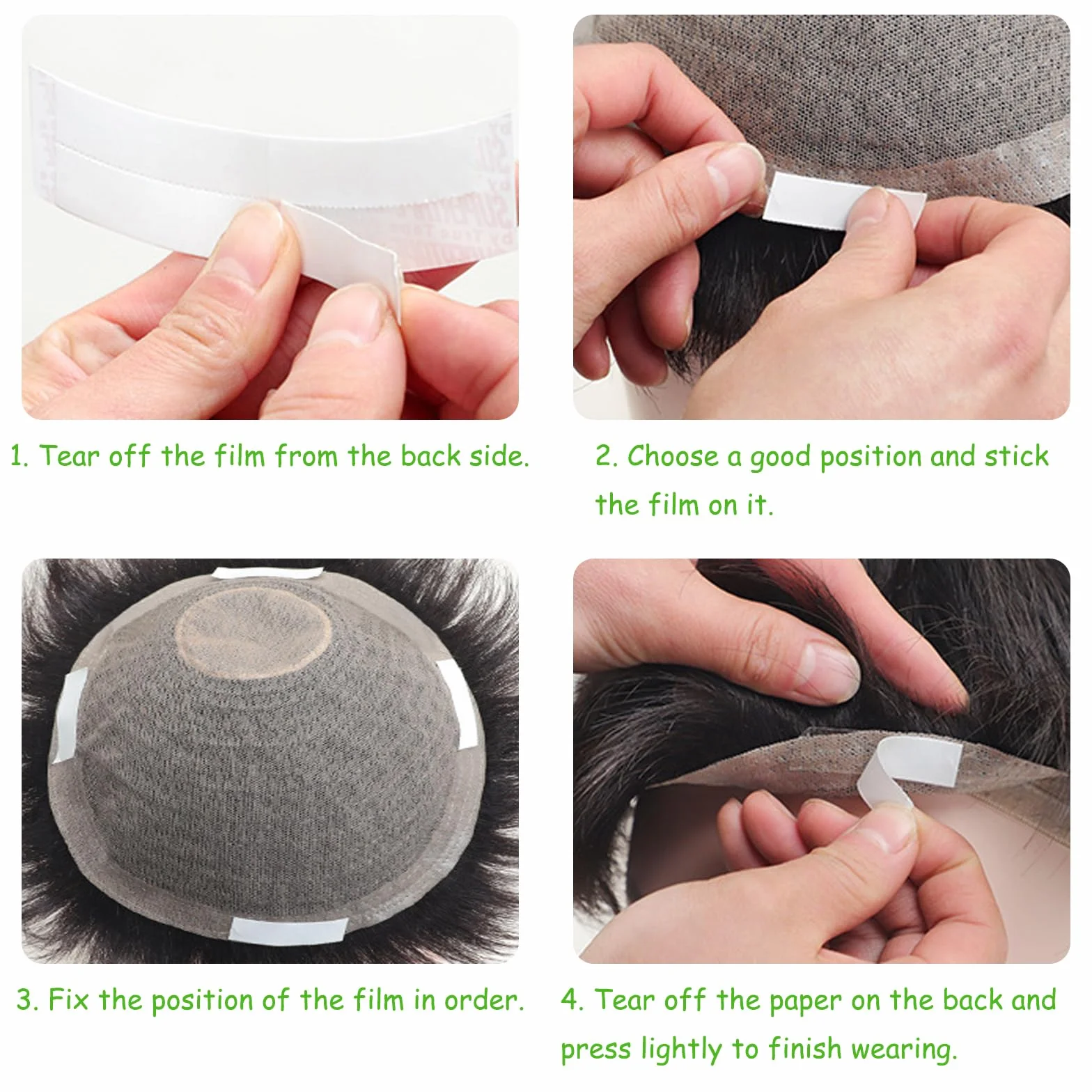 1. Tear off the film from the back side.

2. Choose a good position and stick the film on it.

3. Fix the position of the film in order.

4. Tear off the paper on the back and press lightly to finish wearing.