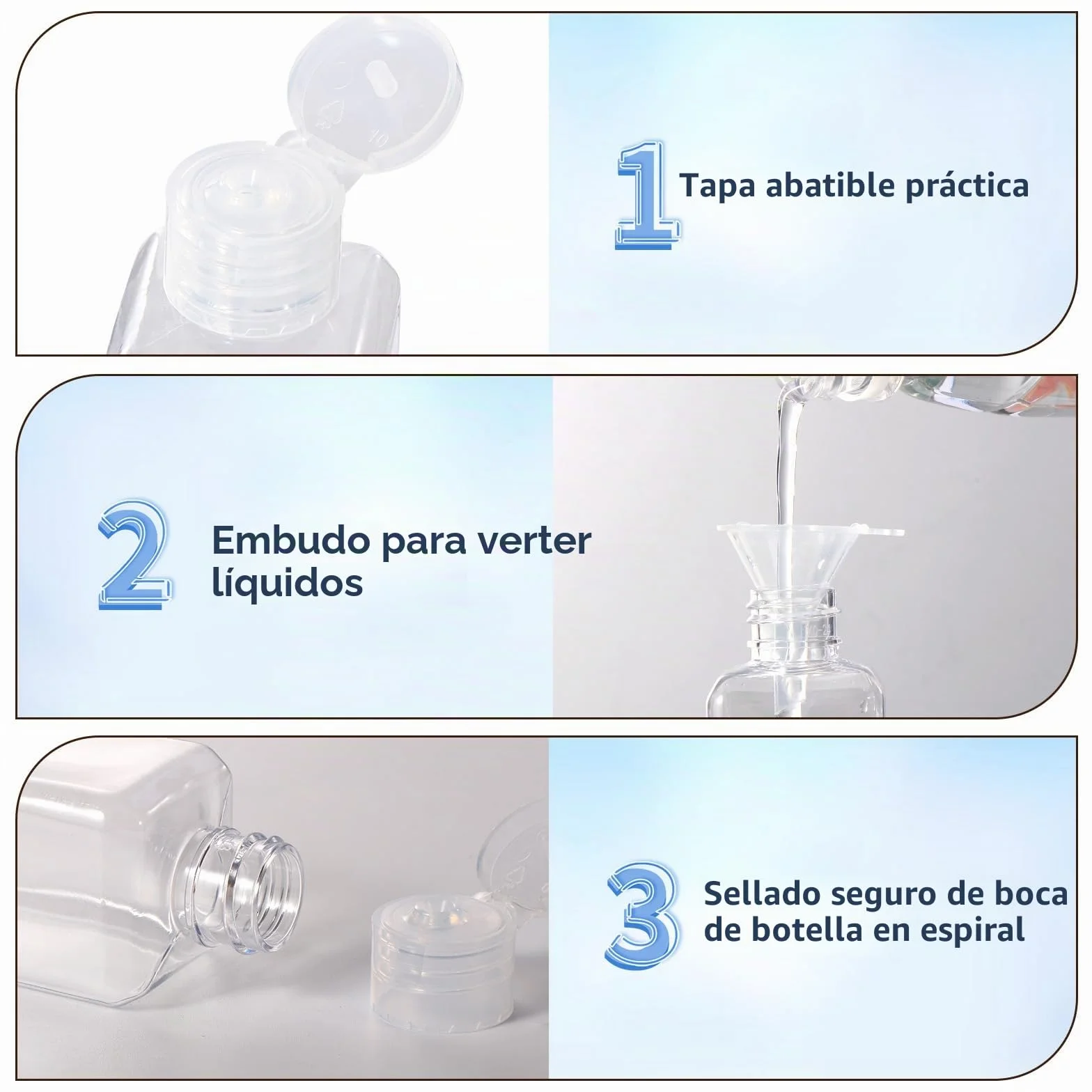 1 Tapa abatible práctica

2 Embudo para verter líquidos

3 Sellado seguro de boca de botella en espiral