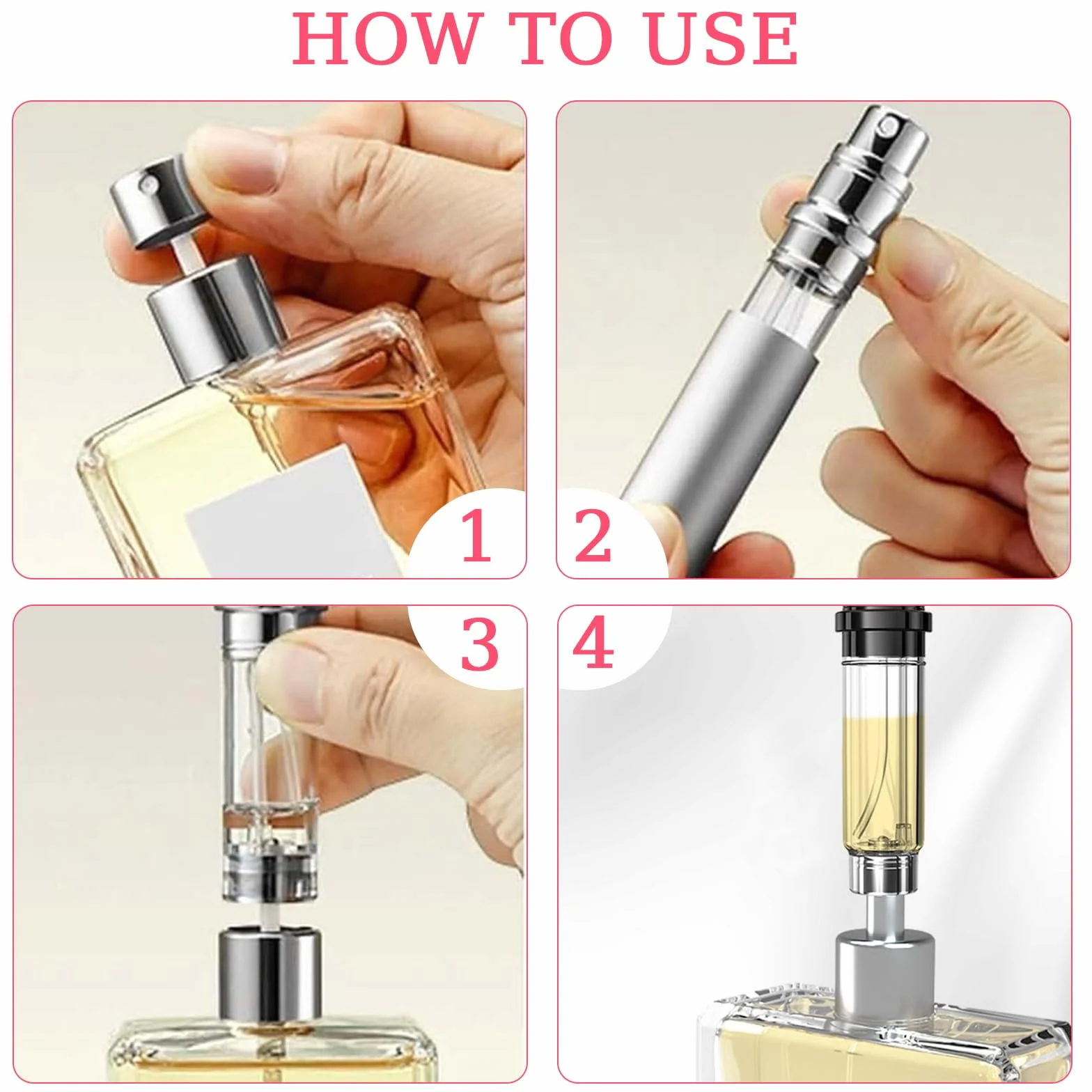 HOW TO USE

1

2

3

4