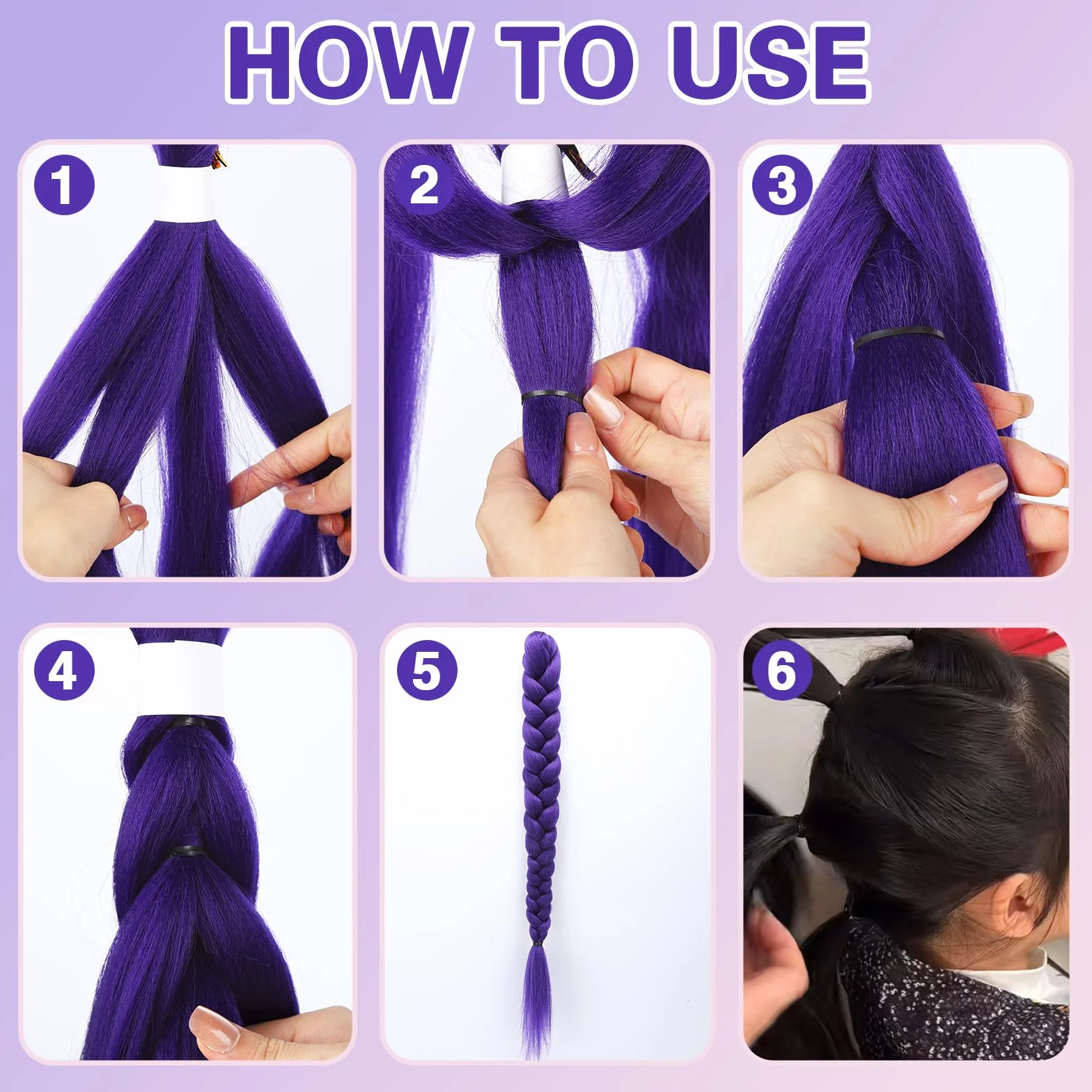 HOW TO USE

1

2

3

4

5

6