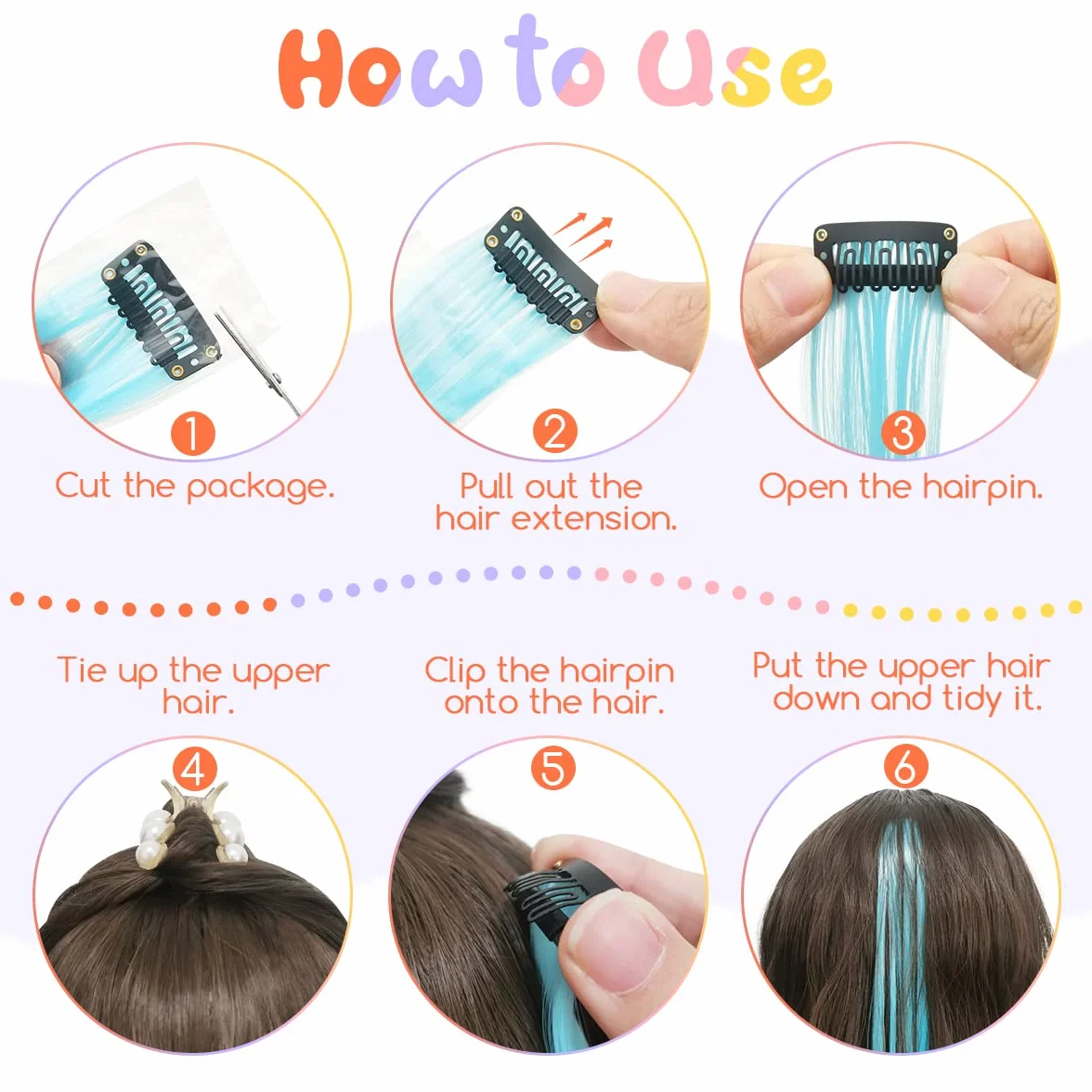 How to Use

1
Cut the package.

2
Pull out the hair extension.

3
Open the hairpin.

Tie up the upper hair.
4

Clip the hairpin onto the hair.
5

Put the upper hair down and tidy it.
6