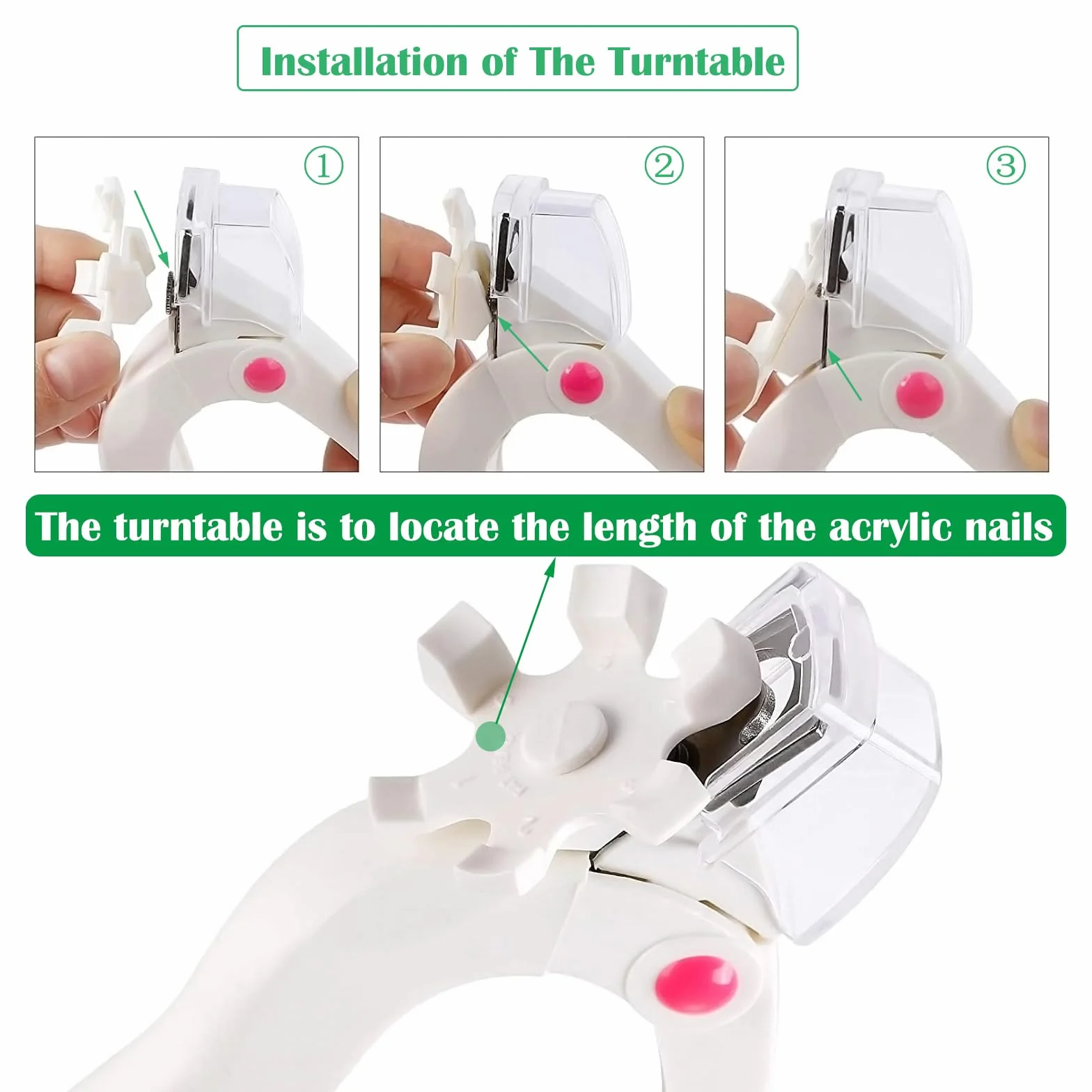 Installation of The Turntable

①

②

③

The turntable is to locate the length of the acrylic nails