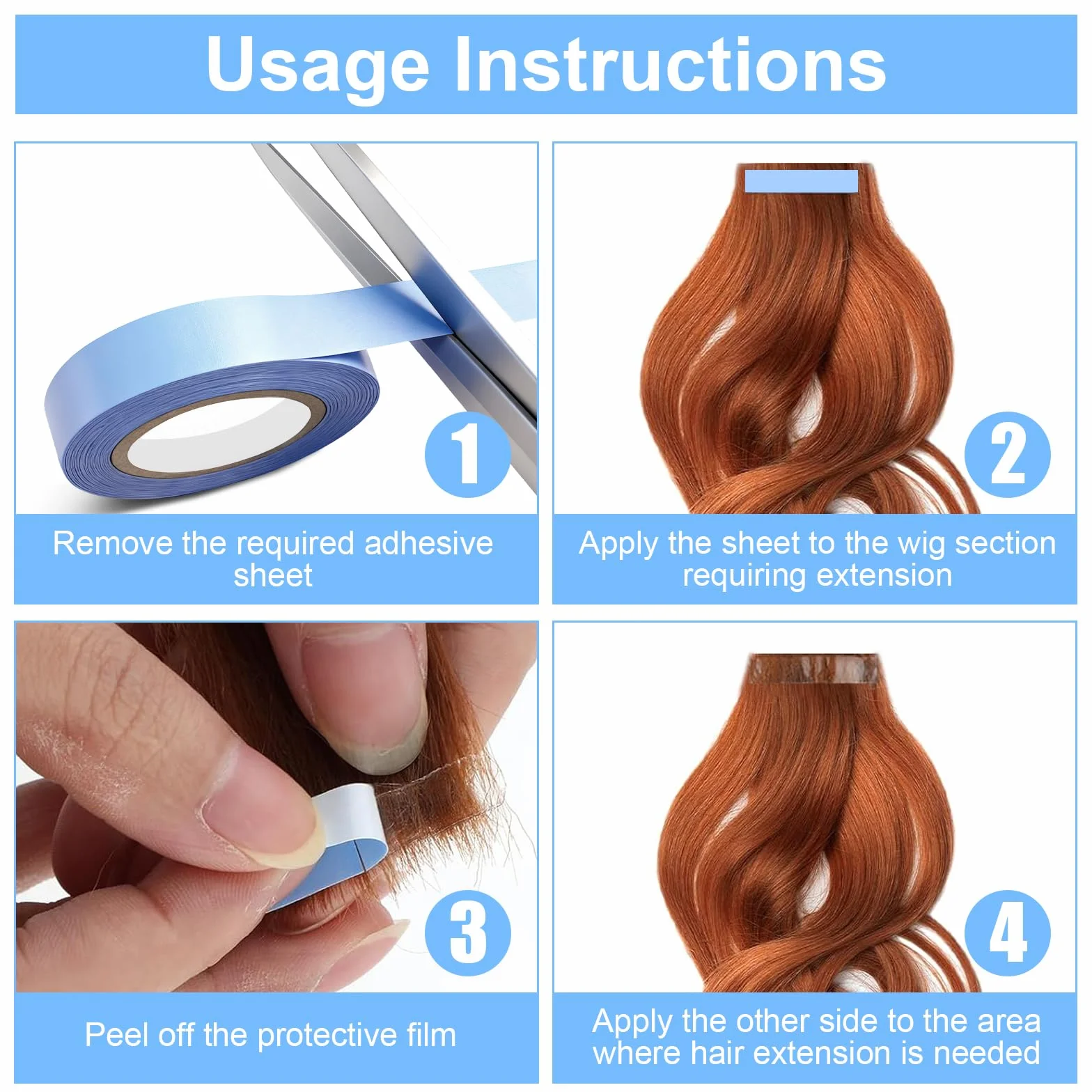 Usage Instructions

1

Remove the required adhesive sheet

2

Apply the sheet to the wig section requiring extension

3

Peel off the protective film

4

Apply the other side to the area where hair extension is needed