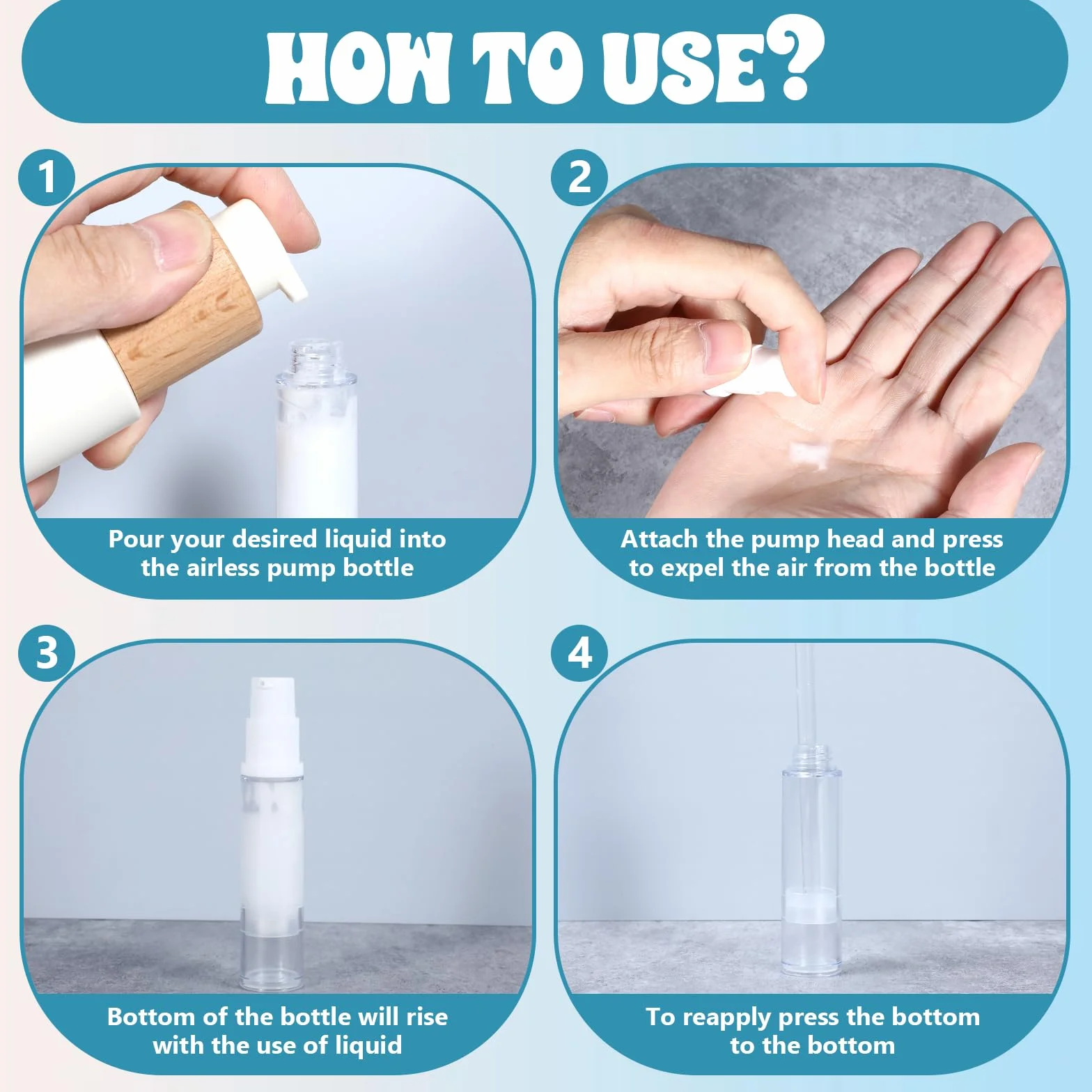 HOW TO USE?

1

Pour your desired liquid into the airless pump bottle

2

Attach the pump head and press to expel the air from the bottle

3

Bottom of the bottle will rise with the use of liquid

4

To reapply press the bottom to the bottom