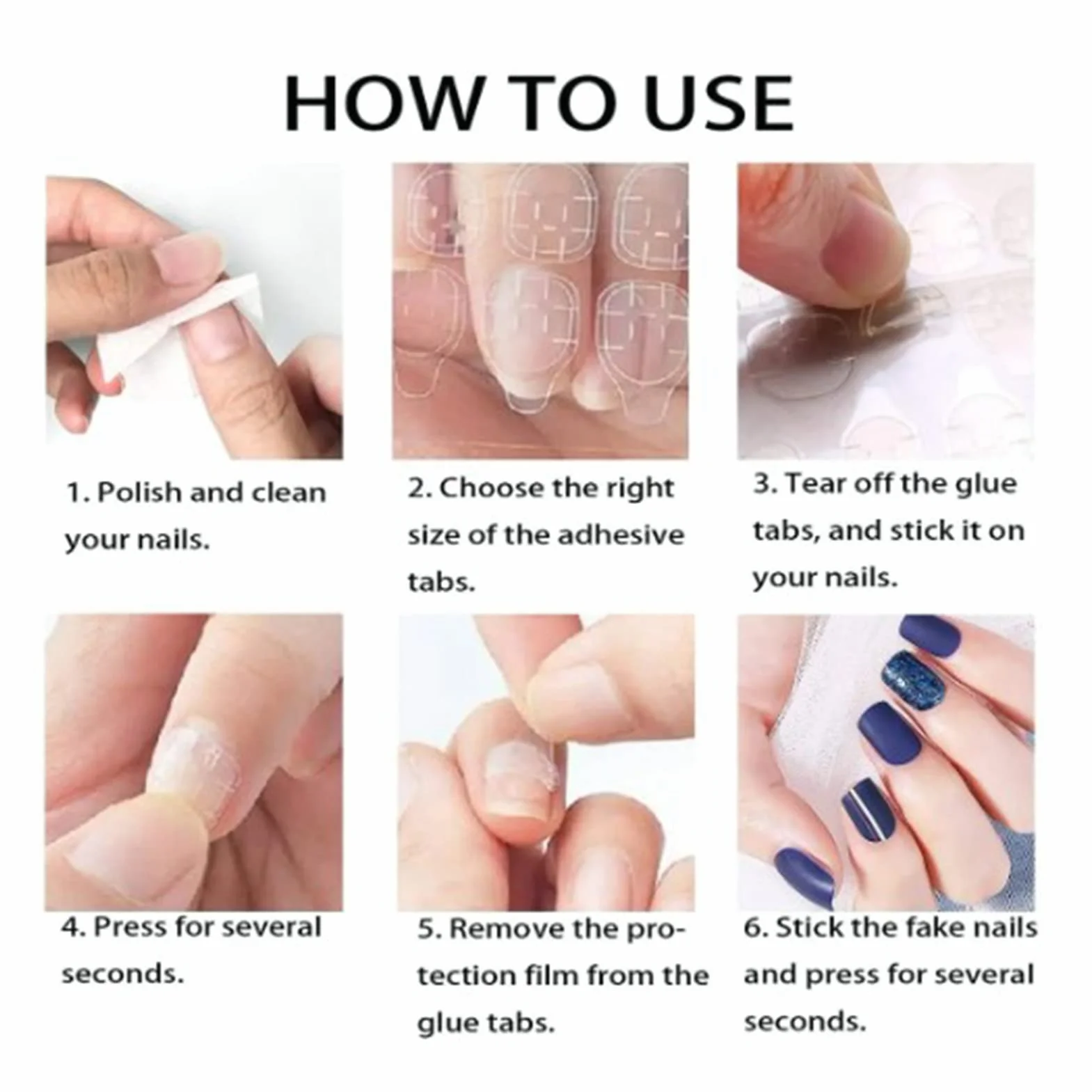 HOW TO USE

1. Polish and clean your nails.

2. Choose the right size of the adhesive tabs.

3. Tear off the glue tabs, and stick it on your nails.

4. Press for several seconds.

5. Remove the protection film from the glue tabs.

6. Stick the fake nails and press for several seconds.