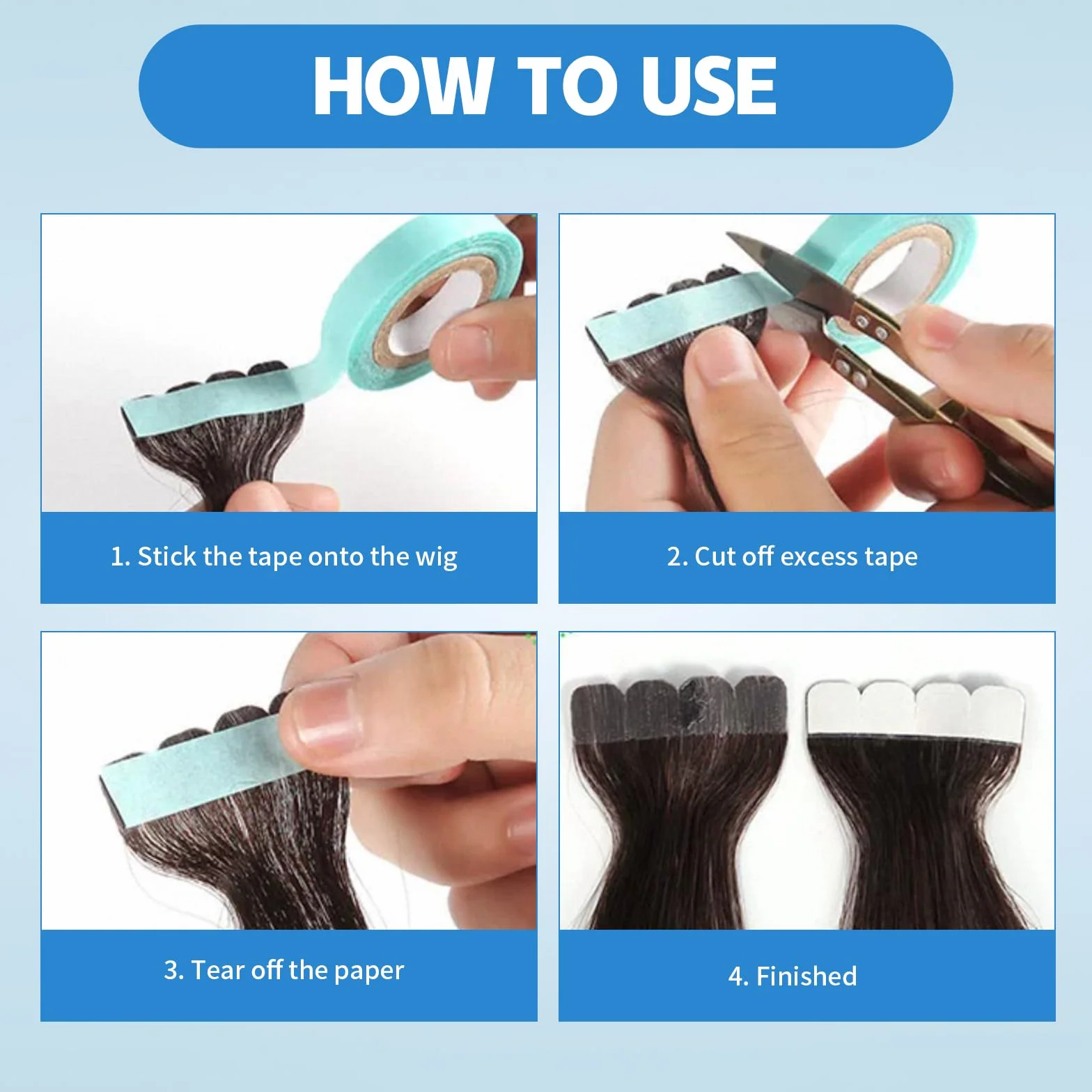 HOW TO USE

1. Stick the tape onto the wig

2. Cut off excess tape

3. Tear off the paper

4. Finished