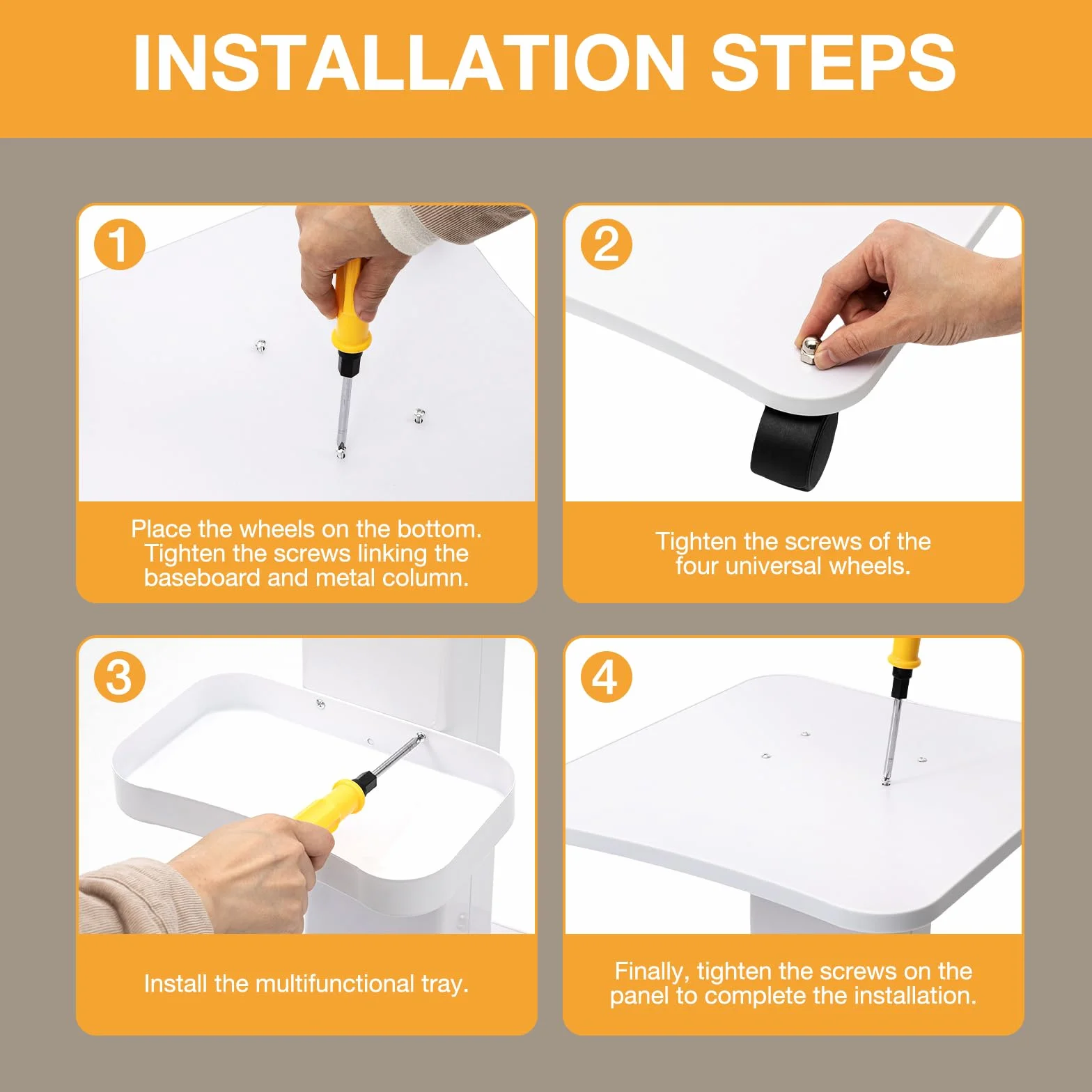 INSTALLATION STEPS

1

Place the wheels on the bottom. Tighten the screws linking the baseboard and metal column.

2

Tighten the screws of the four universal wheels.

3

Install the multifunctional tray.

4

Finally, tighten the screws on the panel to complete the installation.