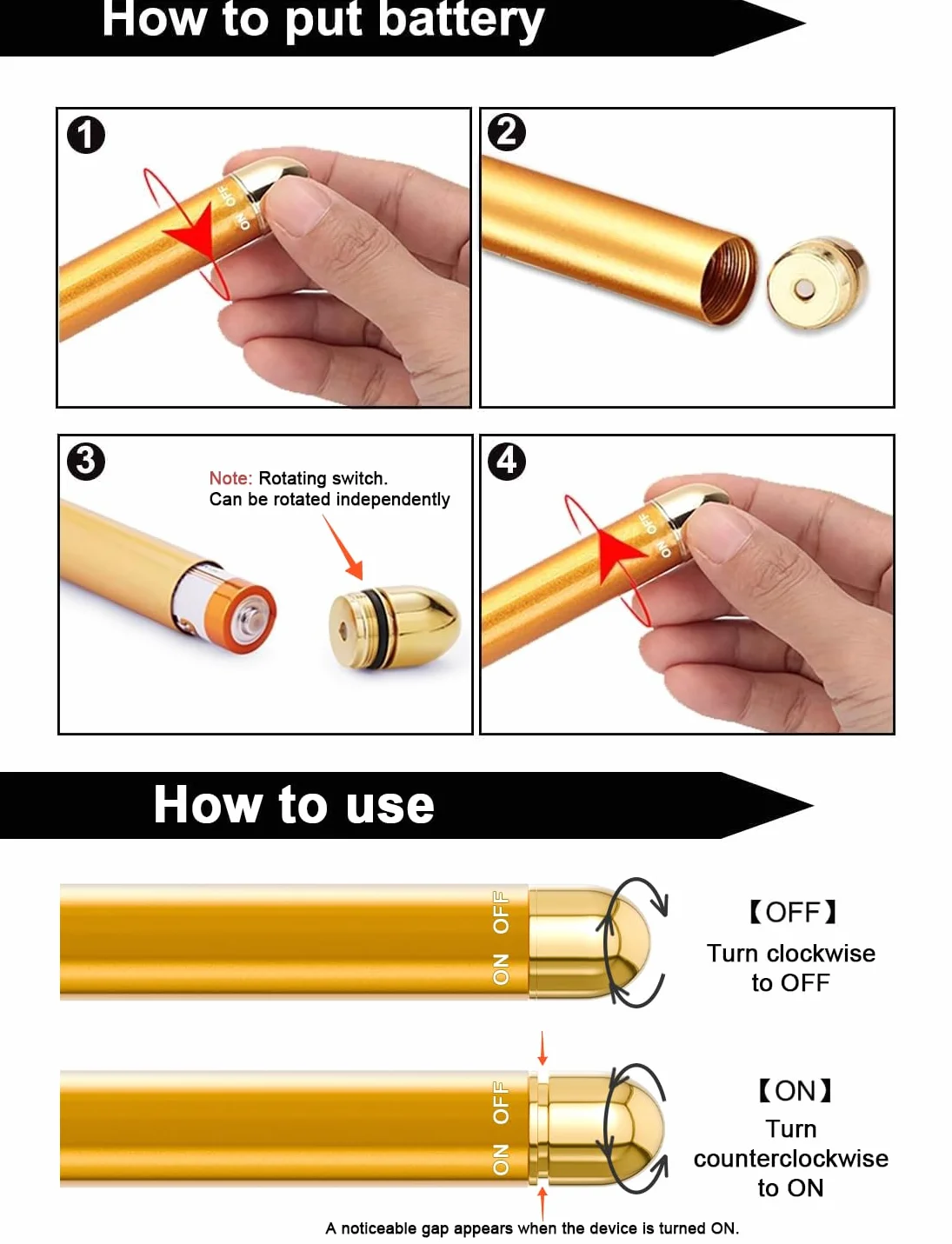 How to put battery

1

ON OFF

2

3

Note: Rotating switch.
Can be rotated independently

4

ON OFF

How to use

ON OFF

【OFF】
Turn clockwise to OFF

ON OFF

【ON】
Turn counterclockwise to ON

A noticeable gap appears when the device is turned ON.