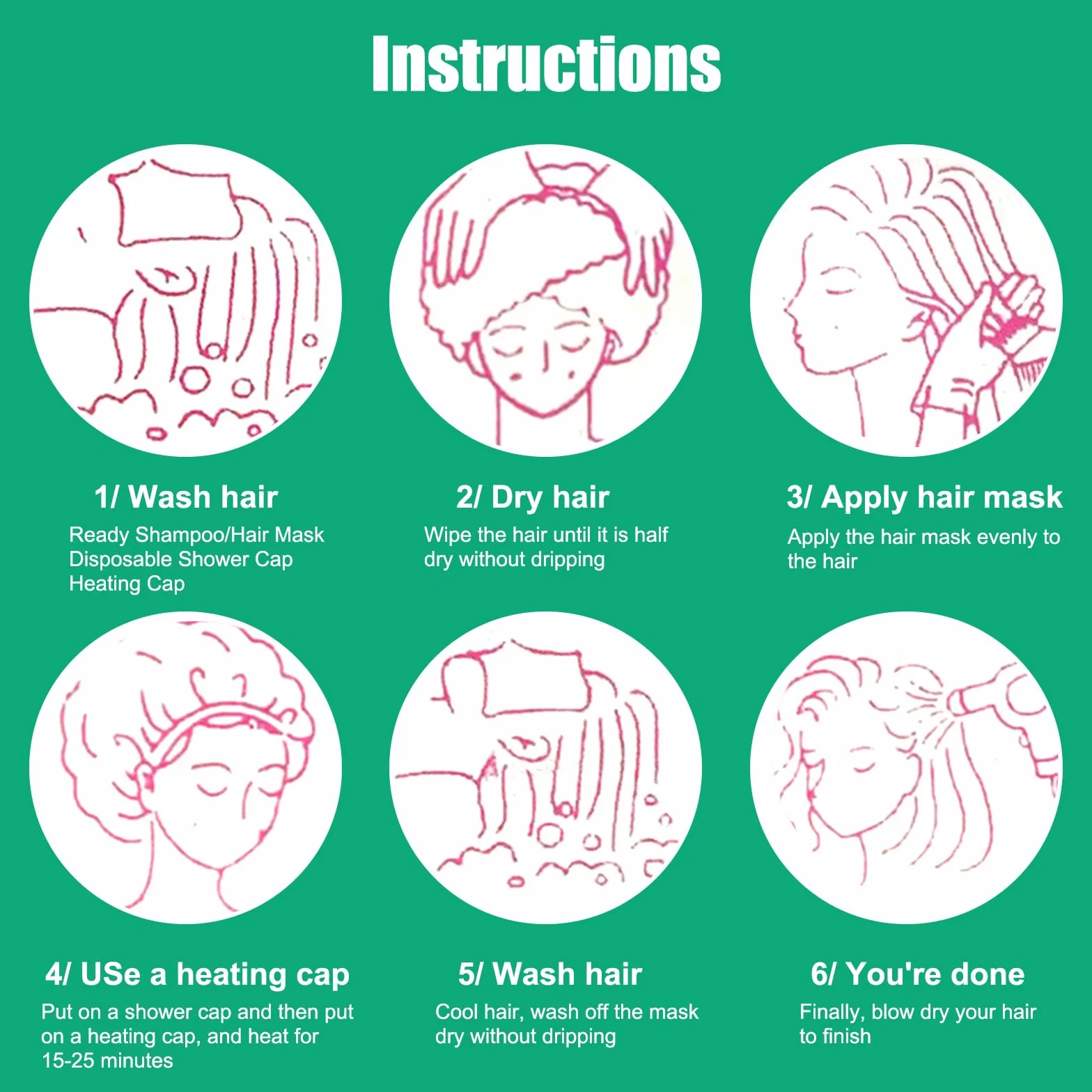 Instructions

1/ Wash hair

Ready Shampoo/Hair Mask
Disposable Shower Cap
Heating Cap

2/ Dry hair

Wipe the hair until it is half dry without dripping

3/ Apply hair mask

Apply the hair mask evenly to the hair

4/ USe a heating cap

Put on a shower cap and then put on a heating cap, and heat for 15-25 minutes

5/ Wash hair

Cool hair, wash off the mask dry without dripping

6/ You're done

Finally, blow dry your hair to finish