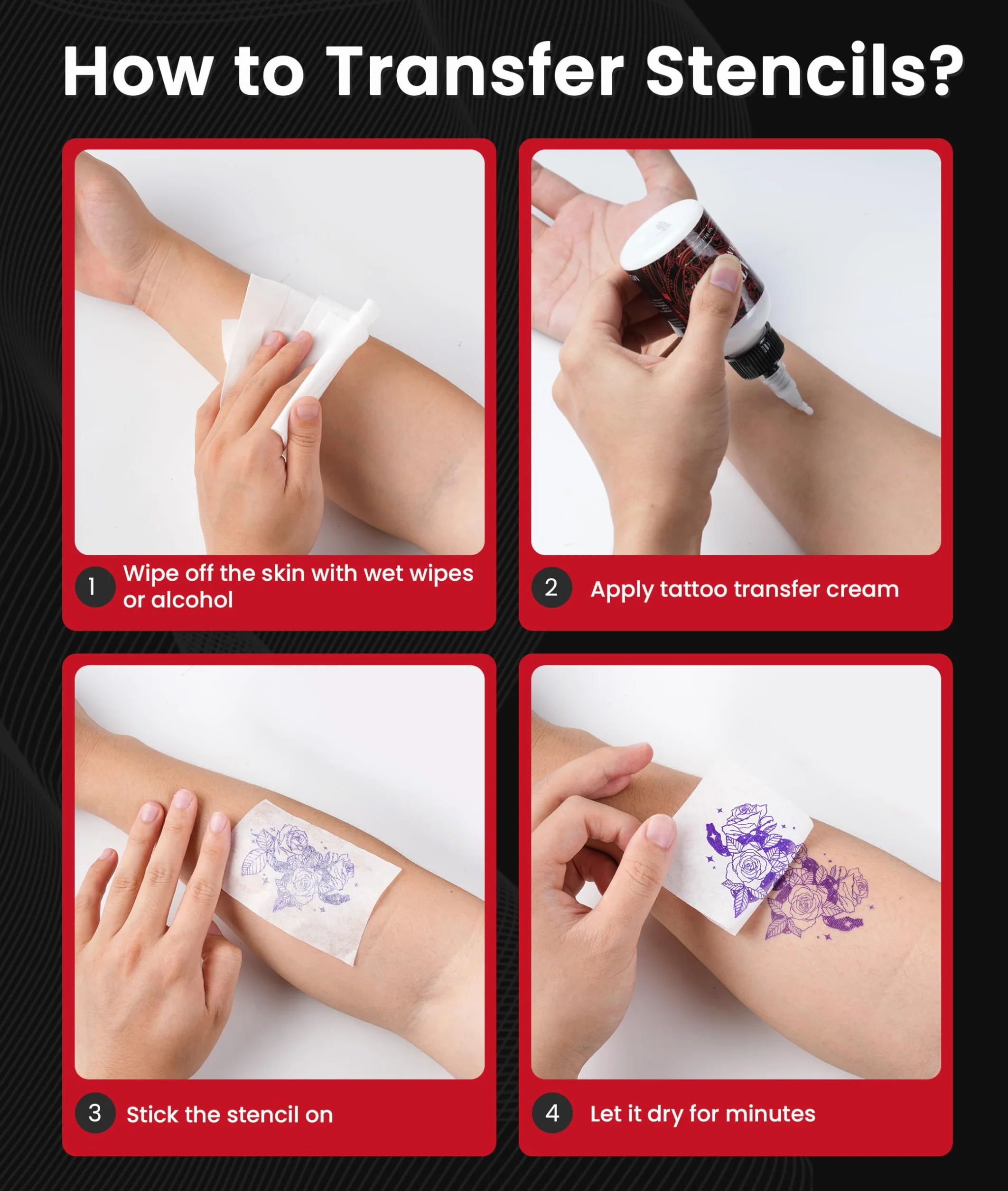 How to Transfer Stencils?

1 Wipe off the skin with wet wipes or alcohol

2 Apply tattoo transfer cream

3 Stick the stencil on

4 Let it dry for minutes