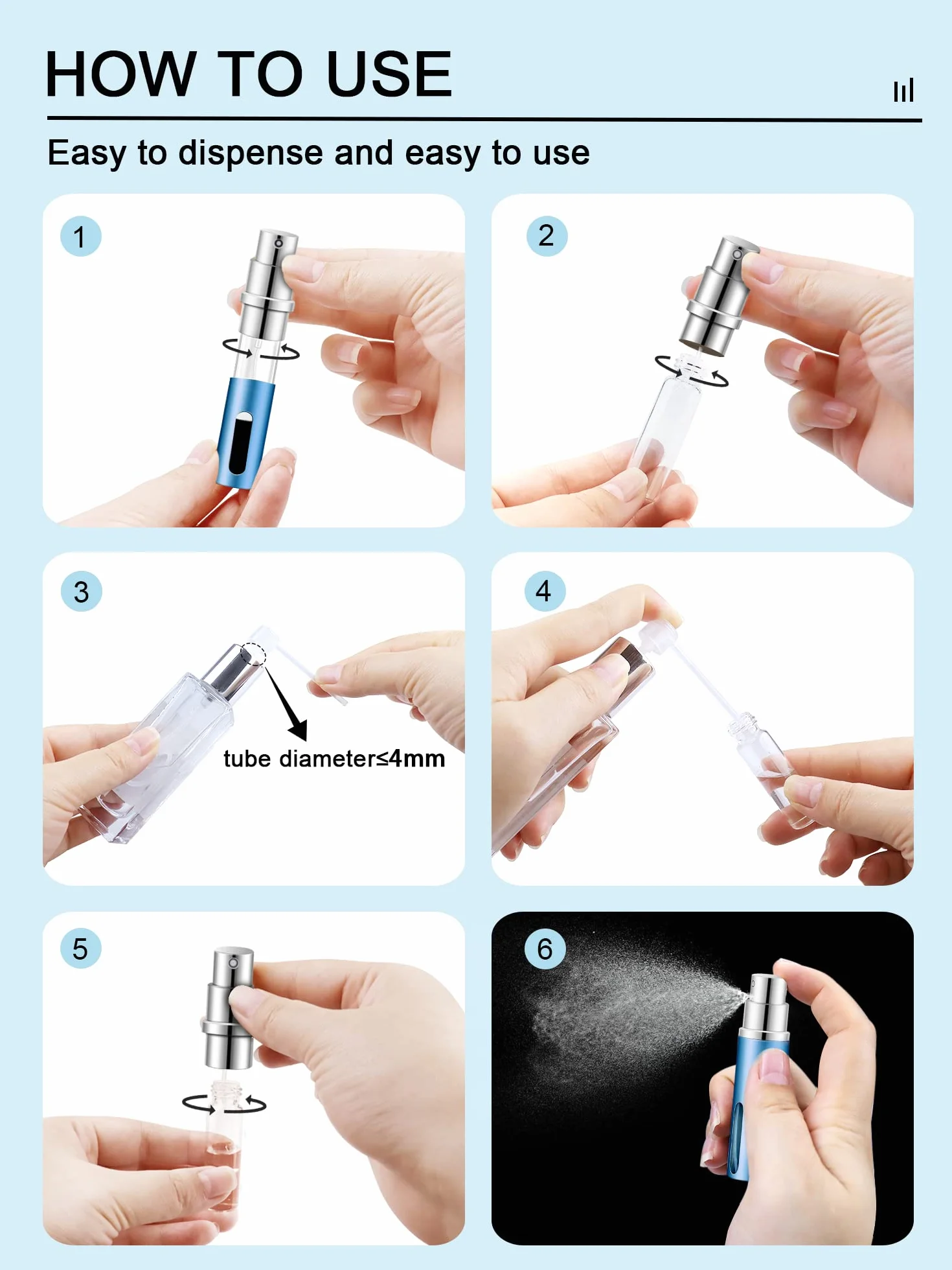 HOW TO USE

Easy to dispense and easy to use

1

2

3

tube diameter≤4mm

4

5

6