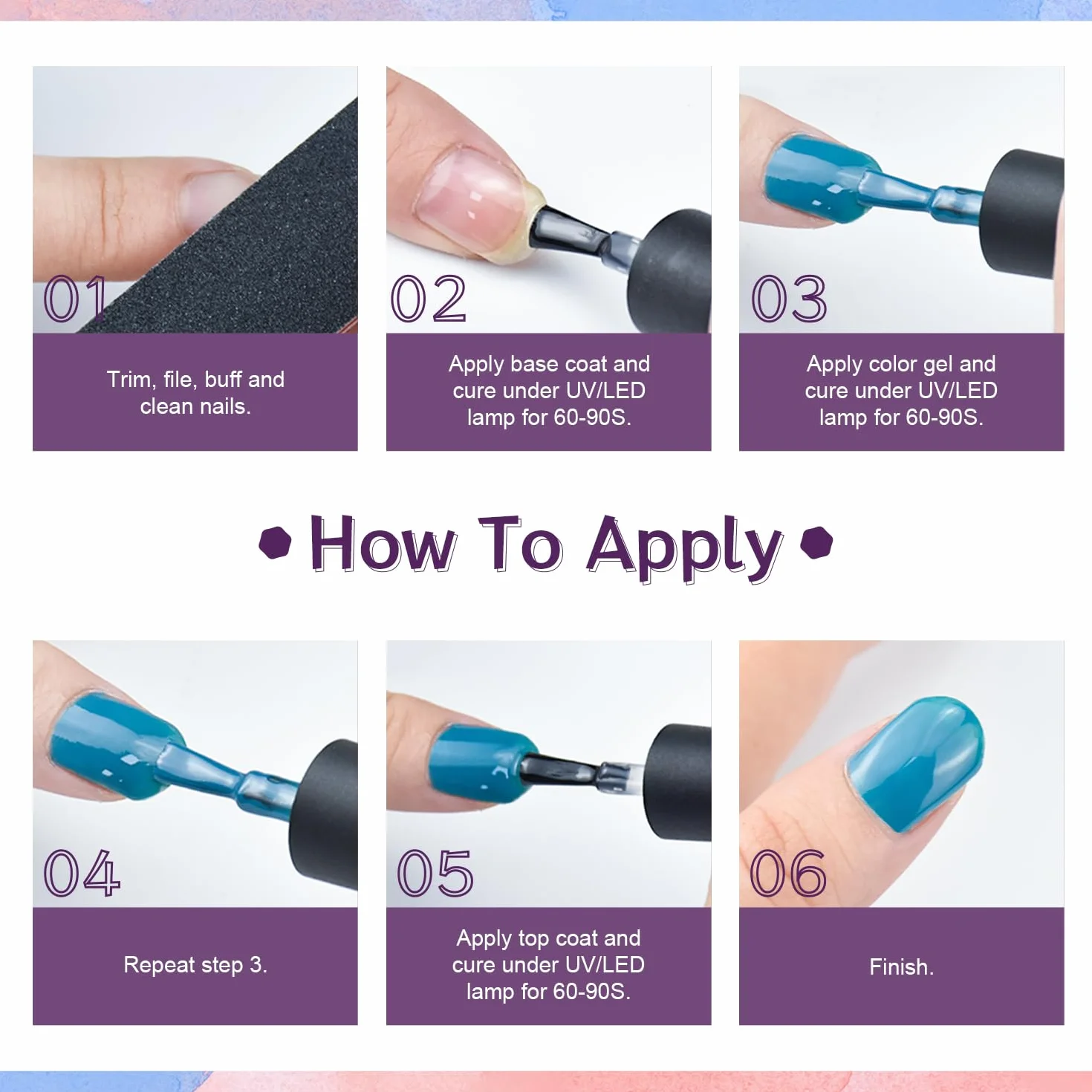 01
Trim, file, buff and clean nails.

02
Apply base coat and cure under UV/LED lamp for 60-90S.

03
Apply color gel and cure under UV/LED lamp for 60-90S.

How To Apply

04
Repeat step 3.

05
Apply top coat and cure under UV/LED lamp for 60-90S.

06
Finish.