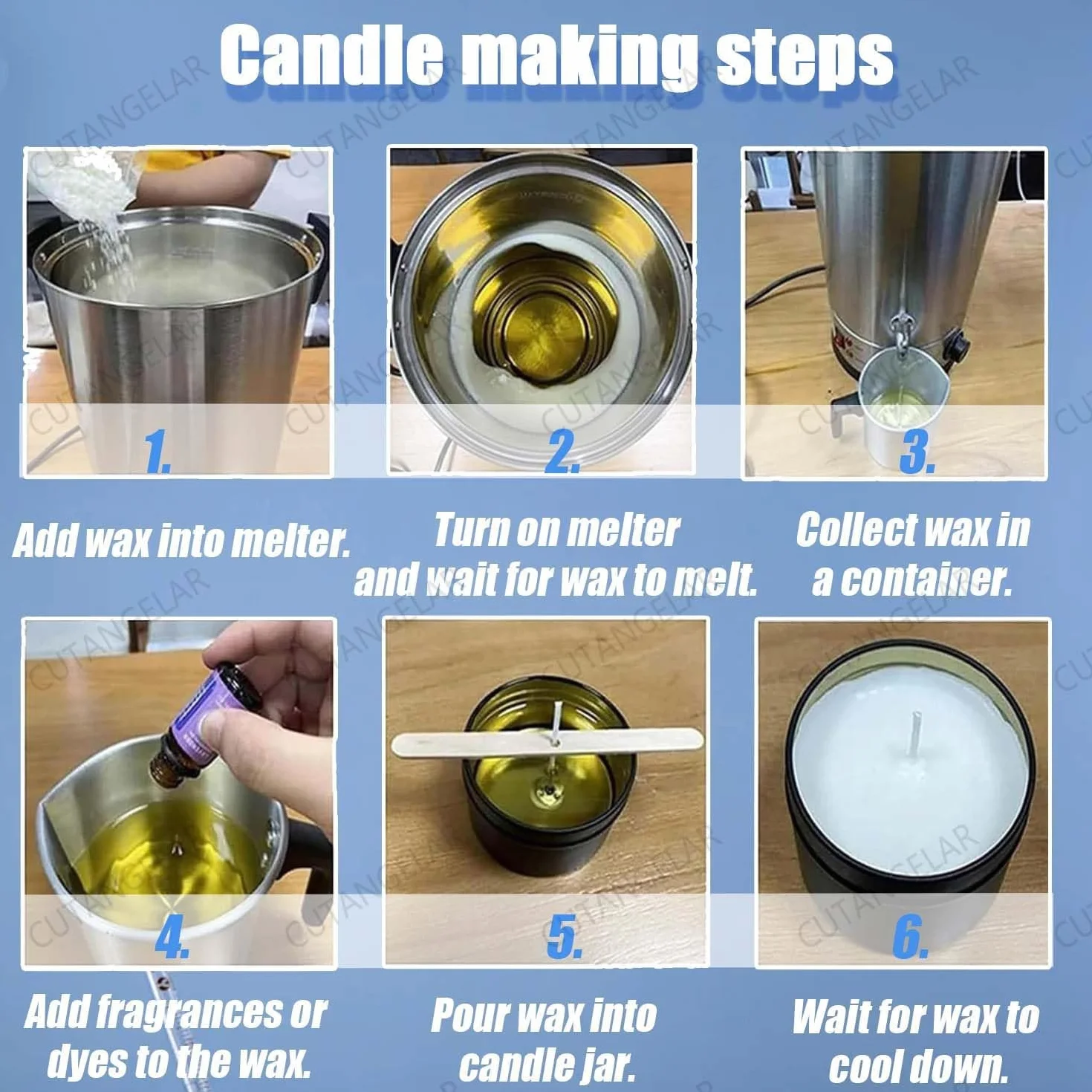 Candle making steps

1.

Add wax into melter.

2.

Turn on melter and wait for wax to melt.

3.

Collect wax in a container.

4.

Add fragrances or dyes to the wax.

5.

Pour wax into candle jar.

6.

Wait for wax to cool down.

CUTANGELAR