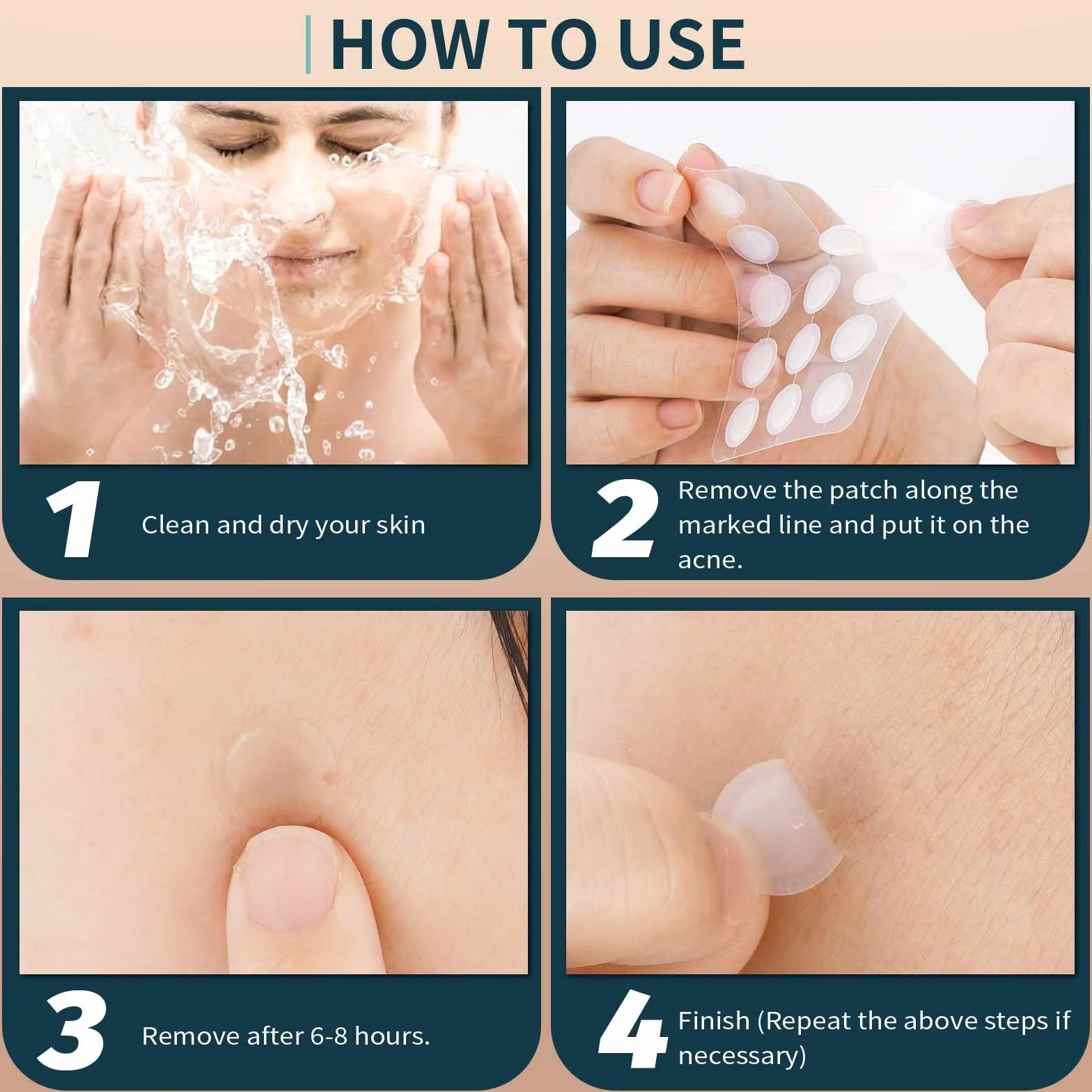 HOW TO USE

1 Clean and dry your skin

2 Remove the patch along the marked line and put it on the acne.

3 Remove after 6-8 hours.

4 Finish (Repeat the above steps if necessary)