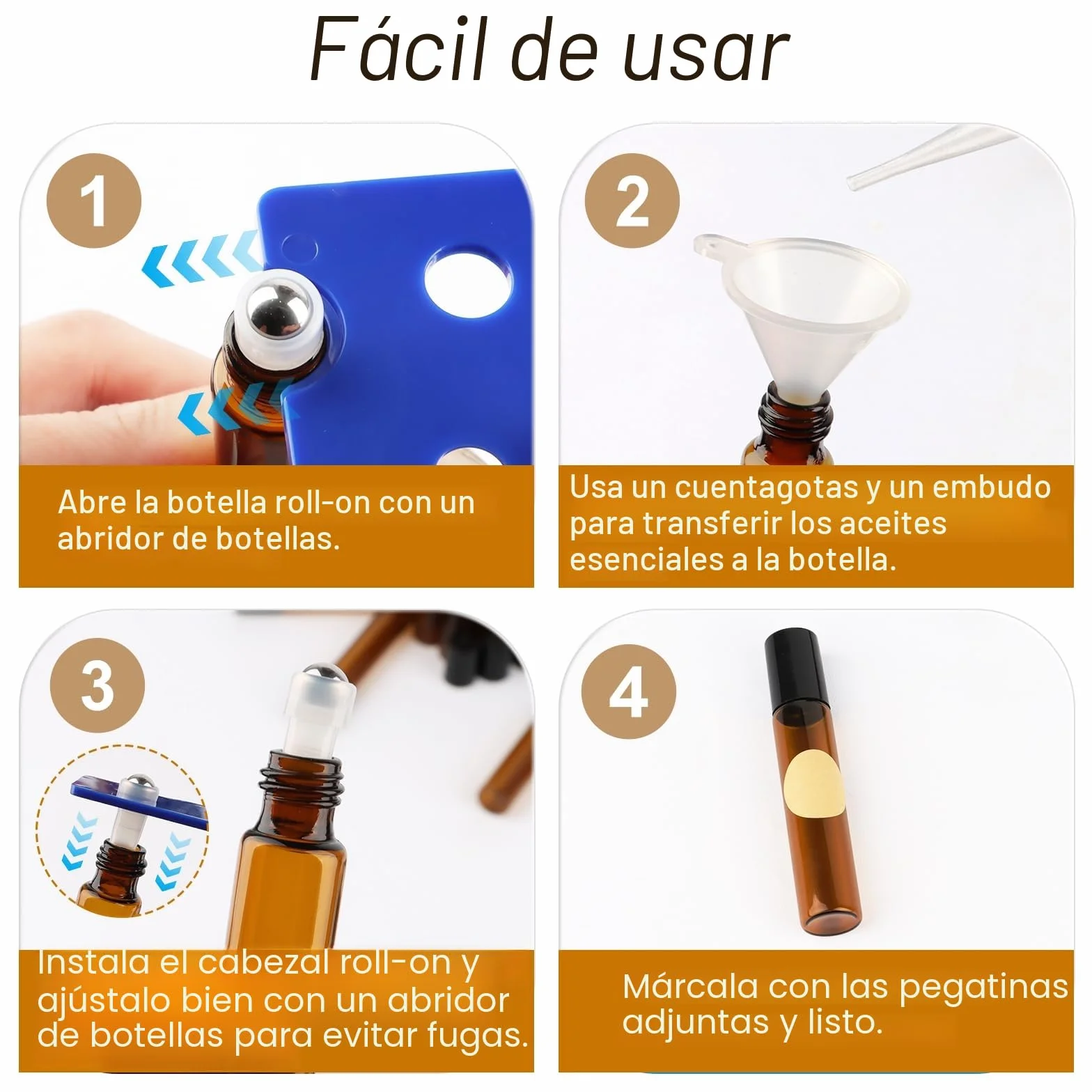 Fácil de usar

1

Abre la botella roll-on con un abridor de botellas.

2

Usa un cuentagotas y un embudo para transferir los aceites esenciales a la botella.

3

Instala el cabezal roll-on y ajústalo bien con un abridor de botellas para evitar fugas.

4

Márcala con las pegatinas adjuntas y listo.