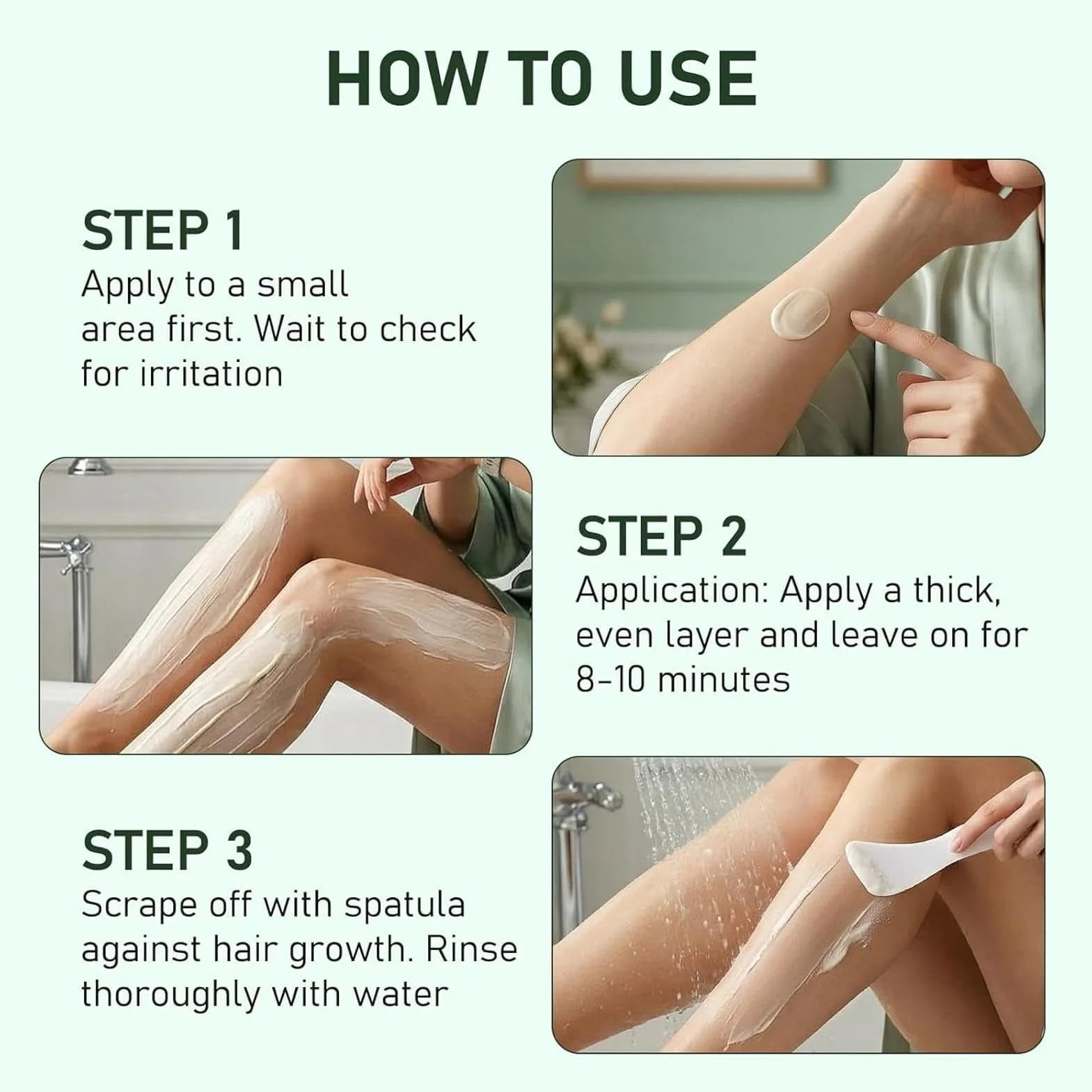 HOW TO USE

STEP 1
Apply to a small area first. Wait to check for irritation

STEP 2
Application: Apply a thick, even layer and leave on for 8-10 minutes

STEP 3
Scrape off with spatula against hair growth. Rinse thoroughly with water